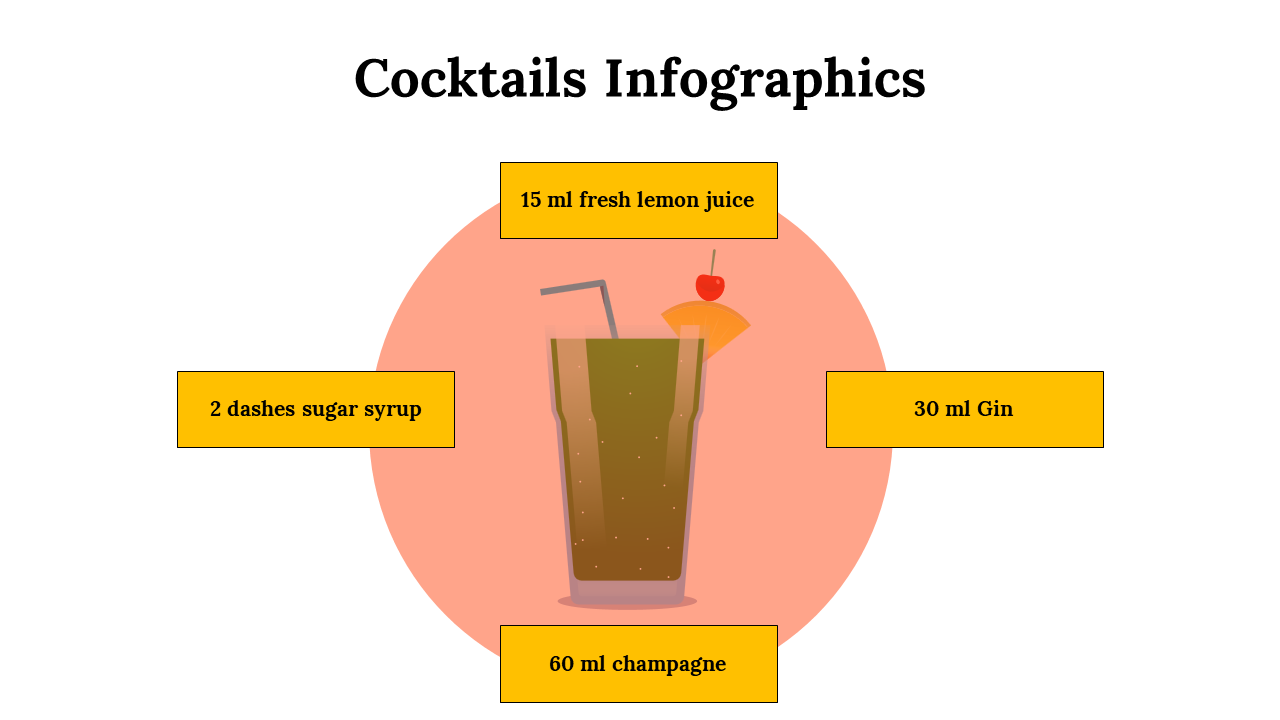 Cocktails Infographics

15 ml fresh lemon juice

2 dashes sugar syrup

30 ml Gin

60 ml champagne