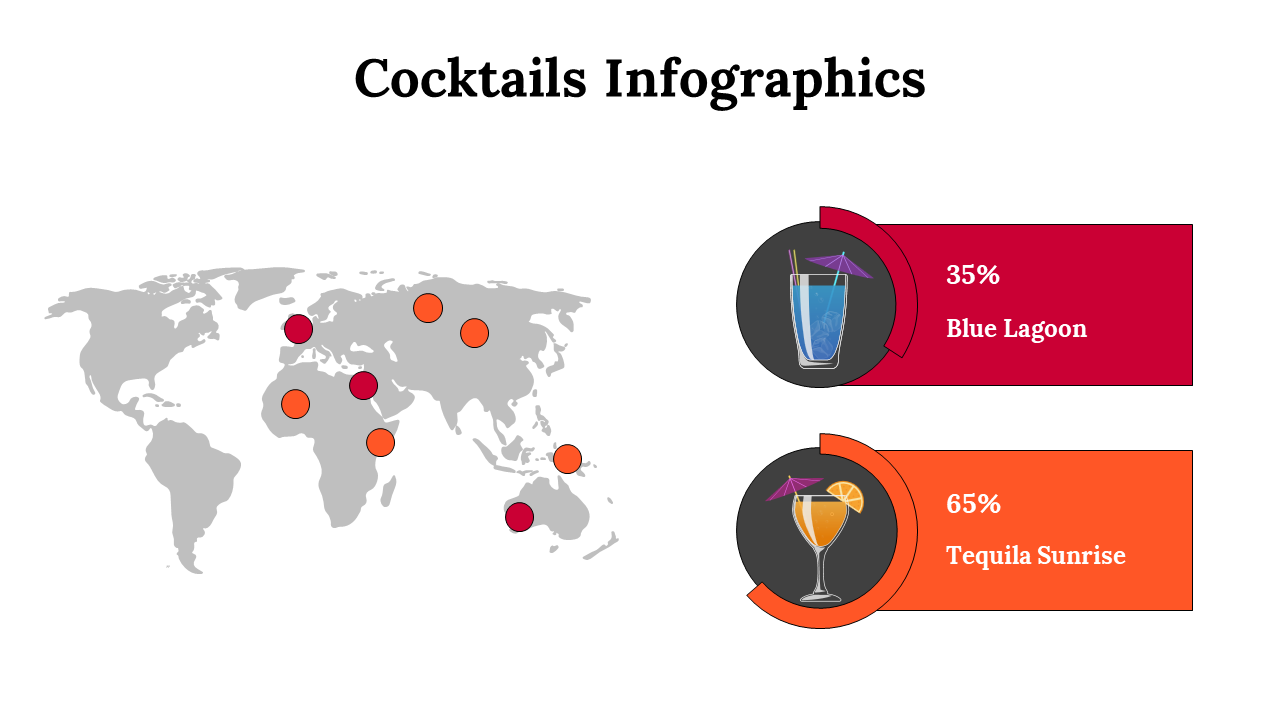 Cocktails Infographics

35%

Blue Lagoon

65%

Tequila Sunrise