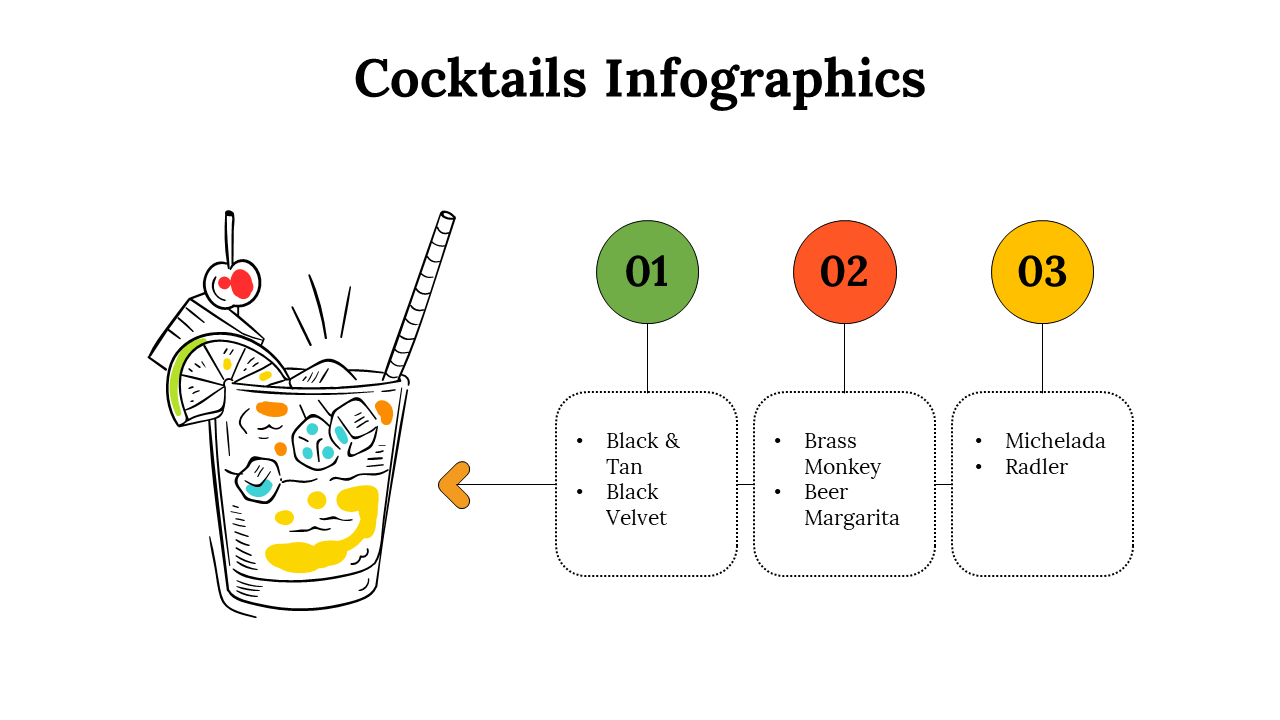 Cocktails Infographics

01

- Black & Tan
- Black Velvet

02

- Brass Monkey
- Beer Margarita

03

- Michelada
- Radler