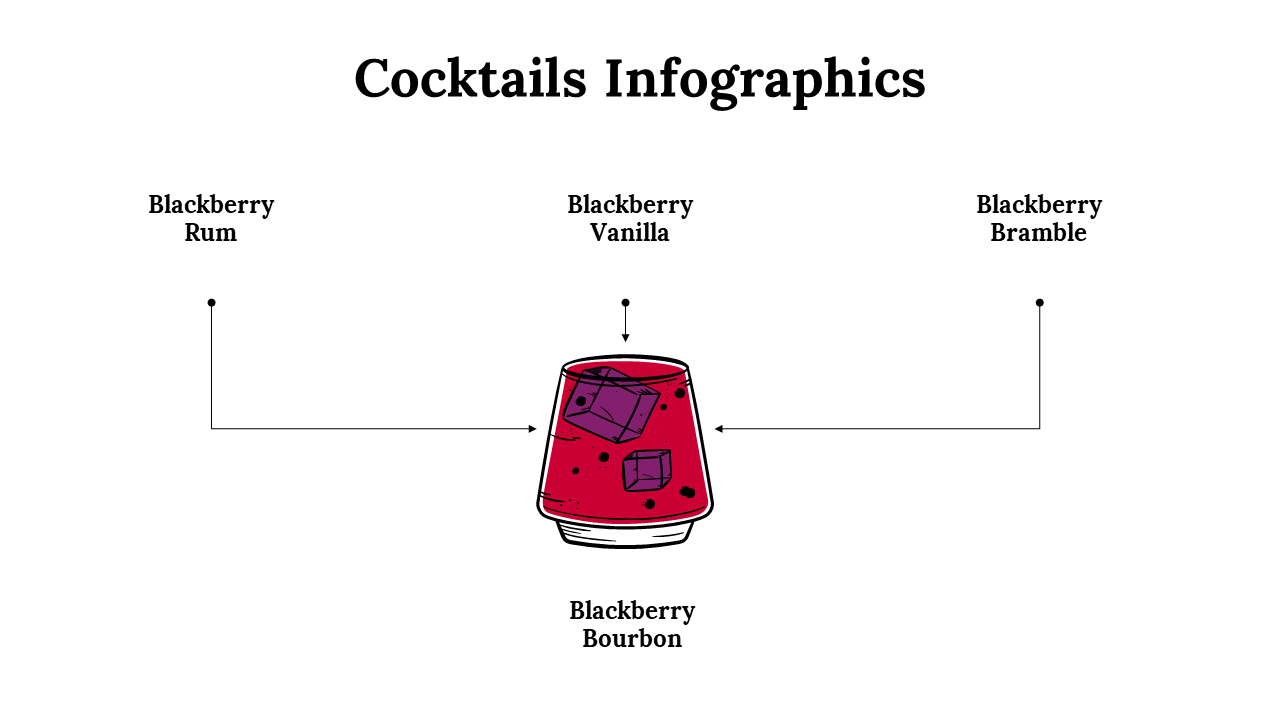 Cocktails Infographics

Blackberry Rum

Blackberry Vanilla

Blackberry Bramble

Blackberry Bourbon