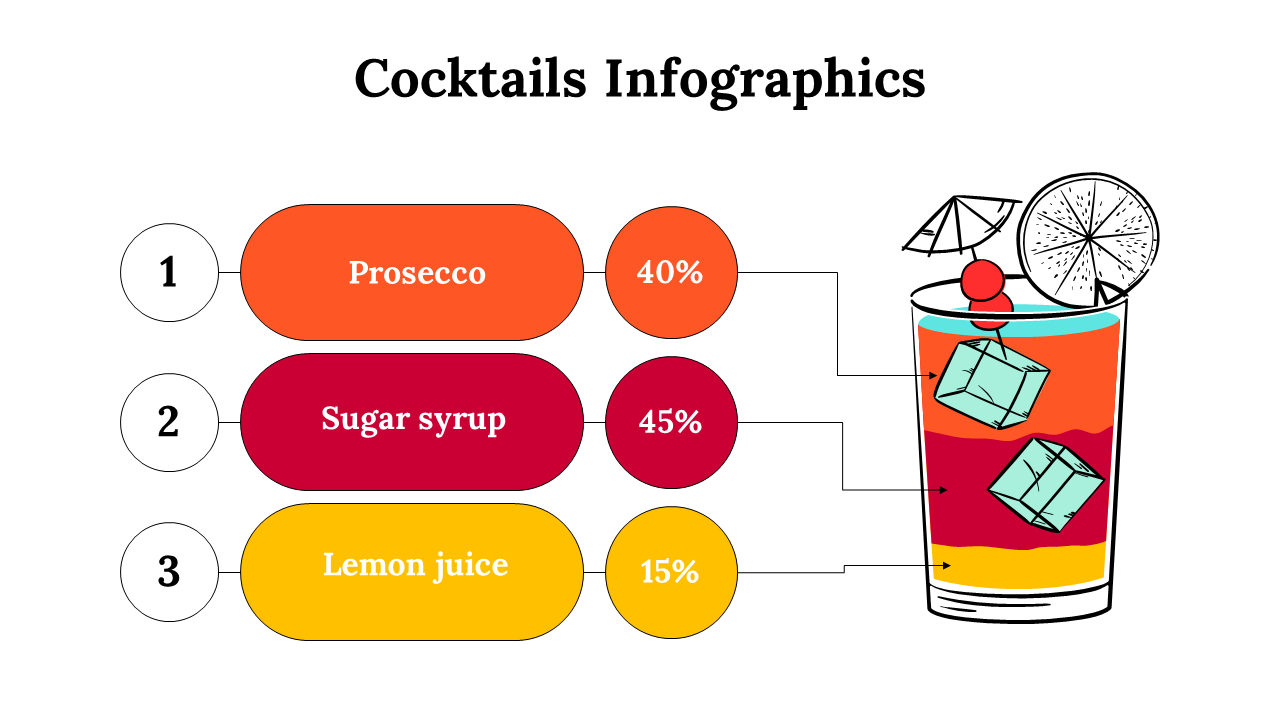 Cocktails Infographics

1 Prosecco 40%

2 Sugar syrup 45%

3 Lemon juice 15%