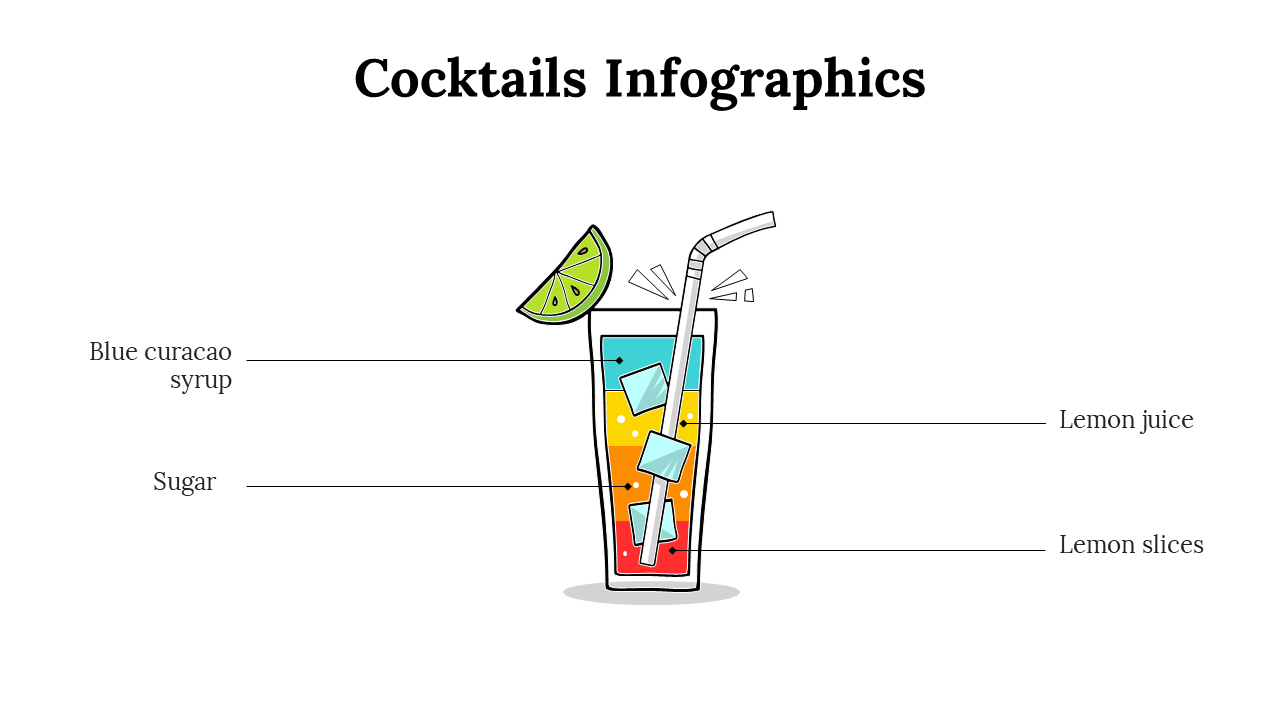 Cocktails Infographics

Blue curacao syrup

Sugar

Lemon juice

Lemon slices