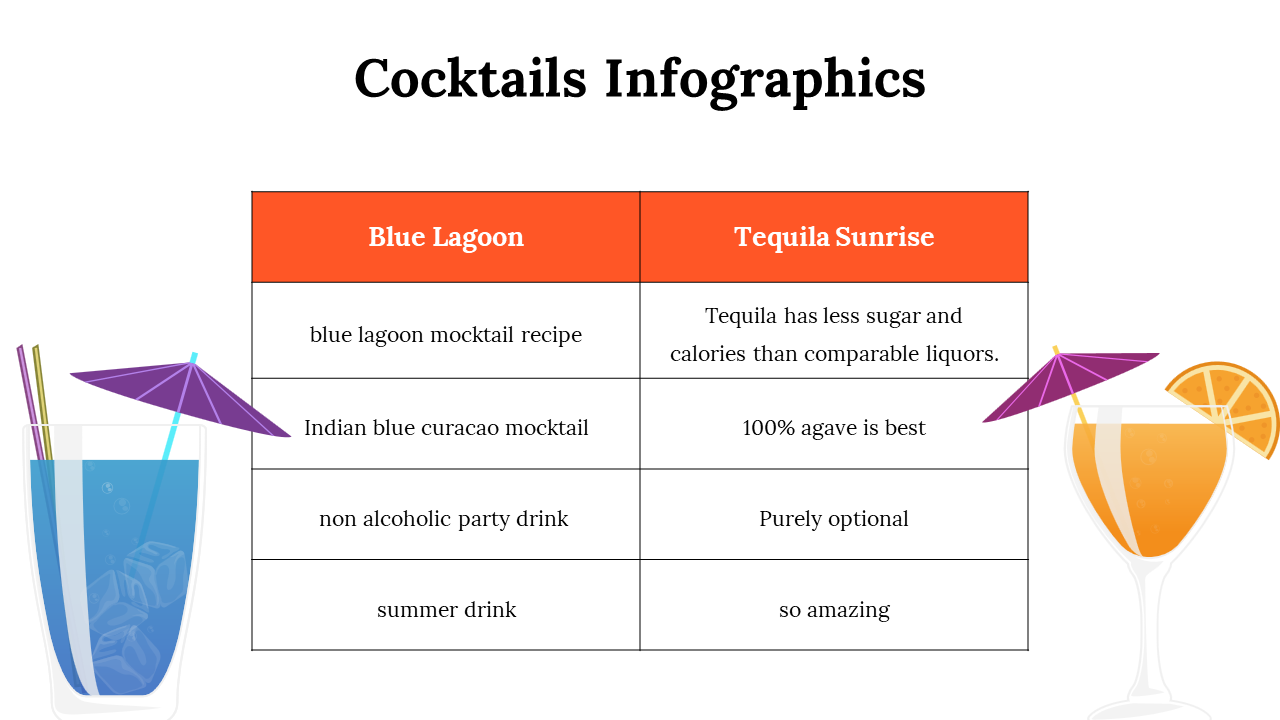 Cocktails Infographics

| Blue Lagoon | Tequila Sunrise |
|---|---|
| blue lagoon mocktail recipe | Tequila has less sugar and calories than comparable liquors. |
| Indian blue curacao mocktail | 100% agave is best |
| non alcoholic party drink | Purely optional |
| summer drink | so amazing |