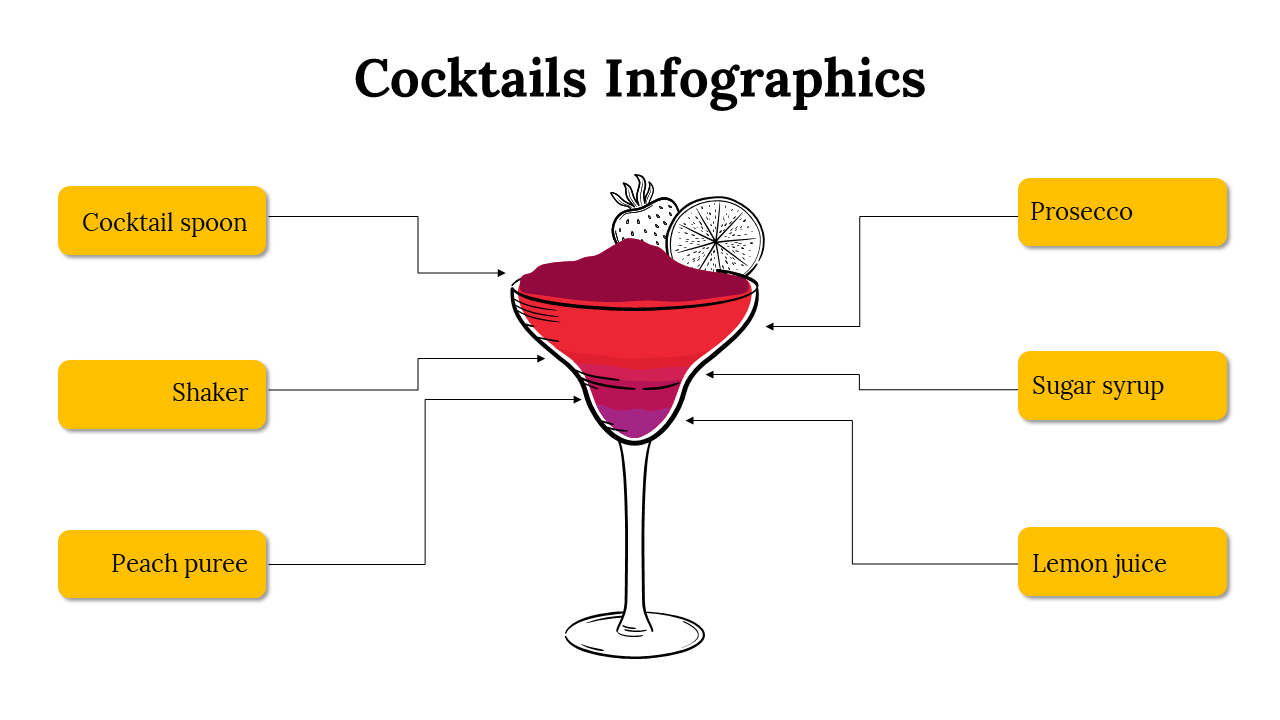 Cocktails Infographics

Cocktail spoon

Shaker

Peach puree

Prosecco

Sugar syrup

Lemon juice