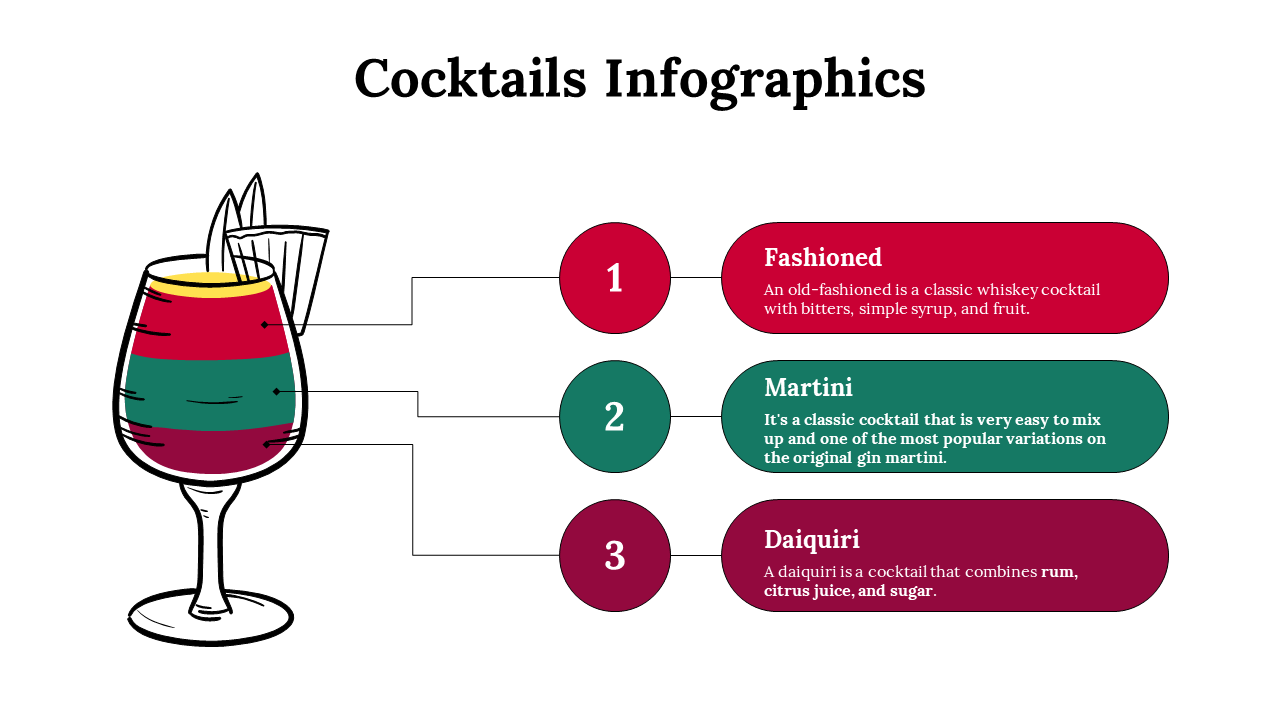 Cocktails Infographics

1

Fashioned

An old-fashioned is a classic whiskey cocktail with bitters, simple syrup, and fruit.

2

Martini

It's a classic cocktail that is very easy to mix up and one of the most popular variations on the original gin martini.

3

Daiquiri

A daiquiri is a cocktail that combines rum, citrus juice, and sugar.