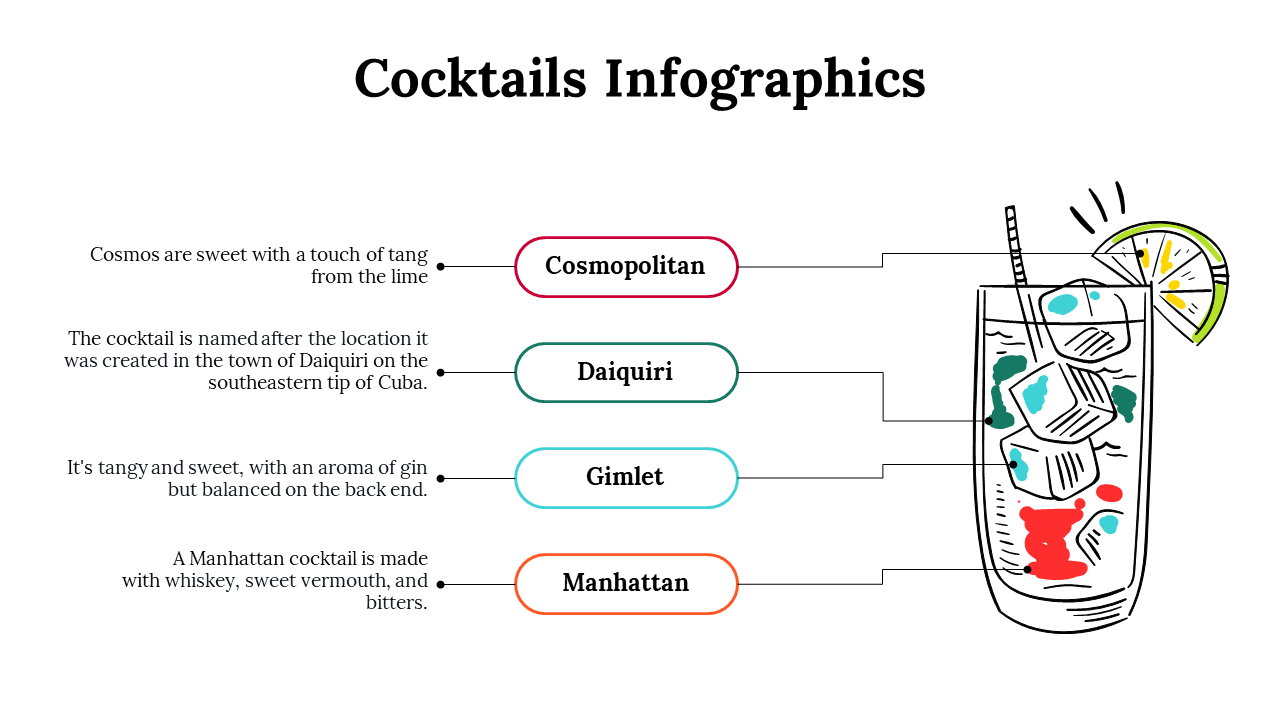 Cocktails Infographics

Cosmos are sweet with a touch of tang from the lime

Cosmopolitan

The cocktail is named after the location it was created in the town of Daiquiri on the southeastern tip of Cuba.

Daiquiri

It's tangy and sweet, with an aroma of gin but balanced on the back end.

Gimlet

A Manhattan cocktail is made with whiskey, sweet vermouth, and bitters.

Manhattan