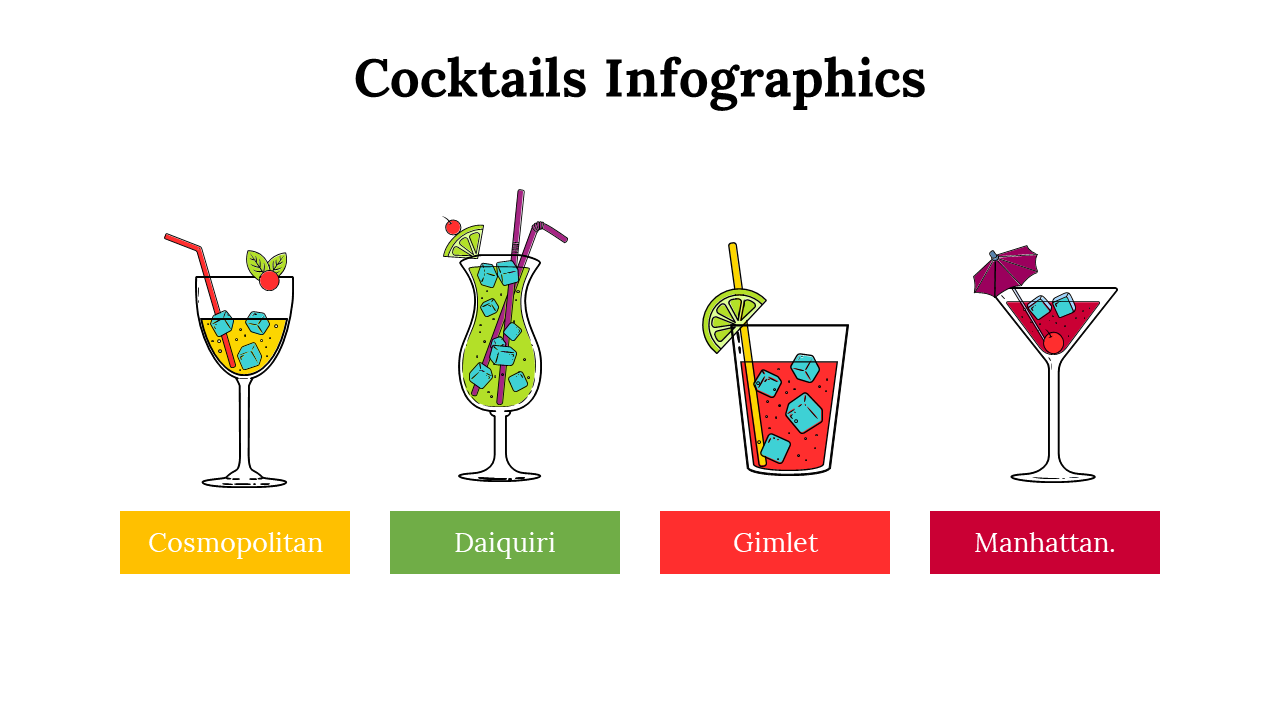 Cocktails Infographics

Cosmopolitan

Daiquiri

Gimlet

Manhattan.