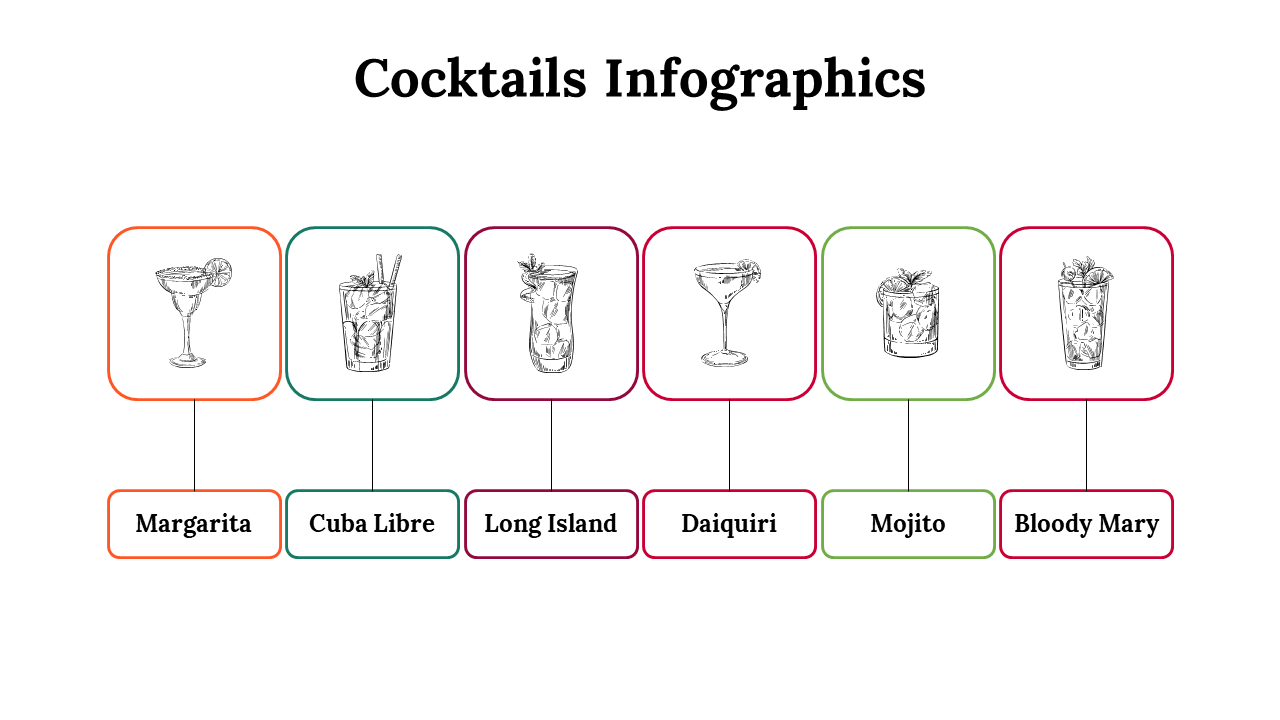 Cocktails Infographics

Margarita

Cuba Libre

Long Island

Daiquiri

Mojito

Bloody Mary