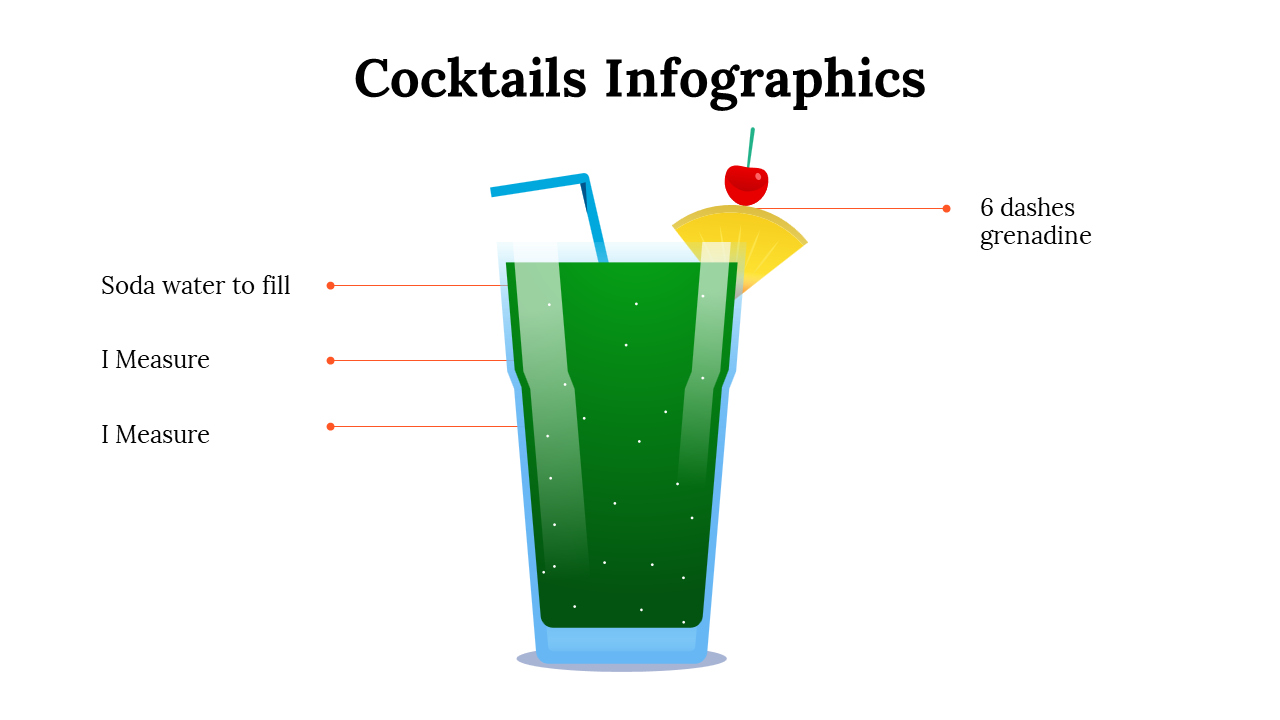 Cocktails Infographics

Soda water to fill

I Measure

I Measure

6 dashes grenadine