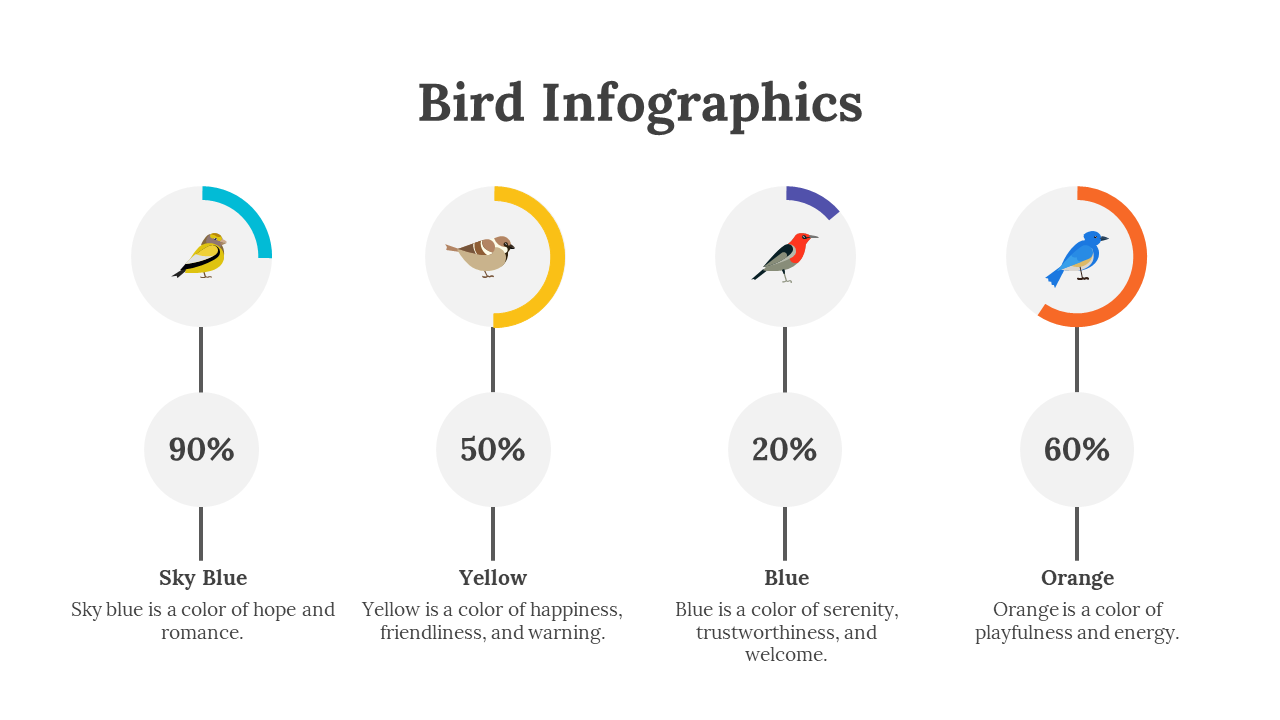 Bird Infographics

90%

Sky Blue

Sky blue is a color of hope and romance.

50%

Yellow

Yellow is a color of happiness, friendliness, and warning.

20%

Blue

Blue is a color of serenity, trustworthiness, and welcome.

60%

Orange

Orange is a color of playfulness and energy.