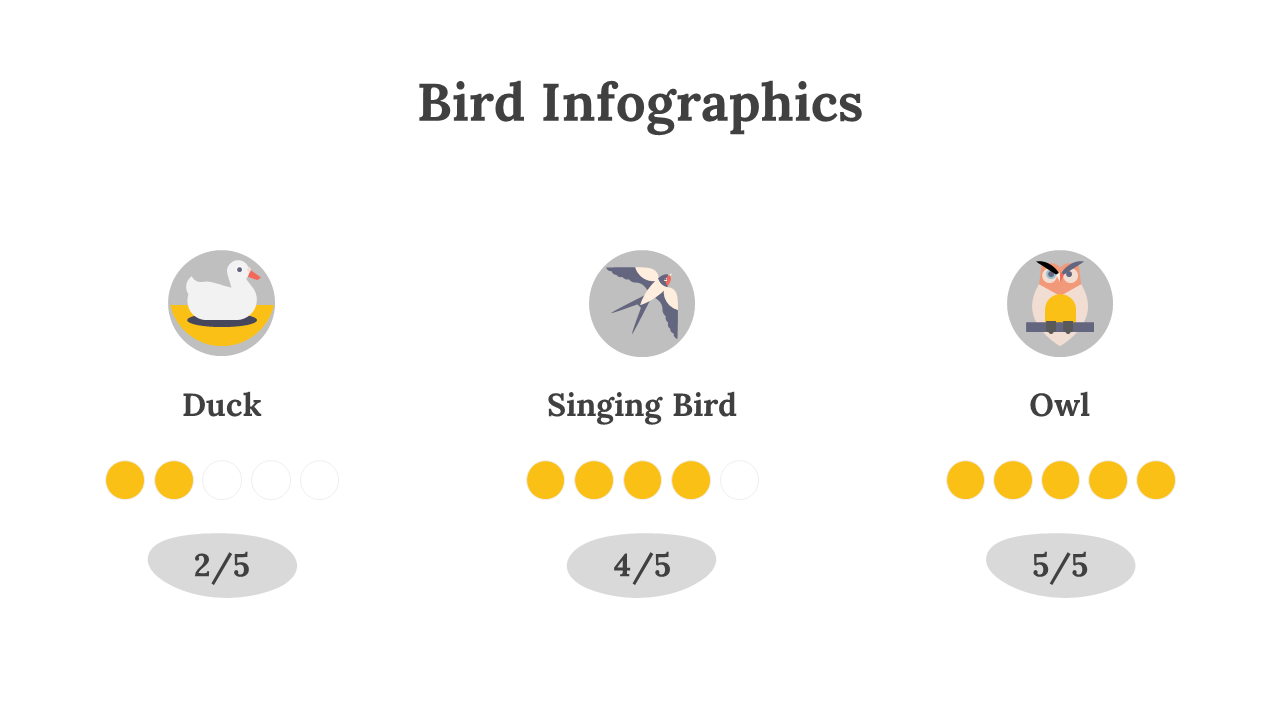 Bird Infographics

Duck

2/5

Singing Bird

4/5

Owl

5/5