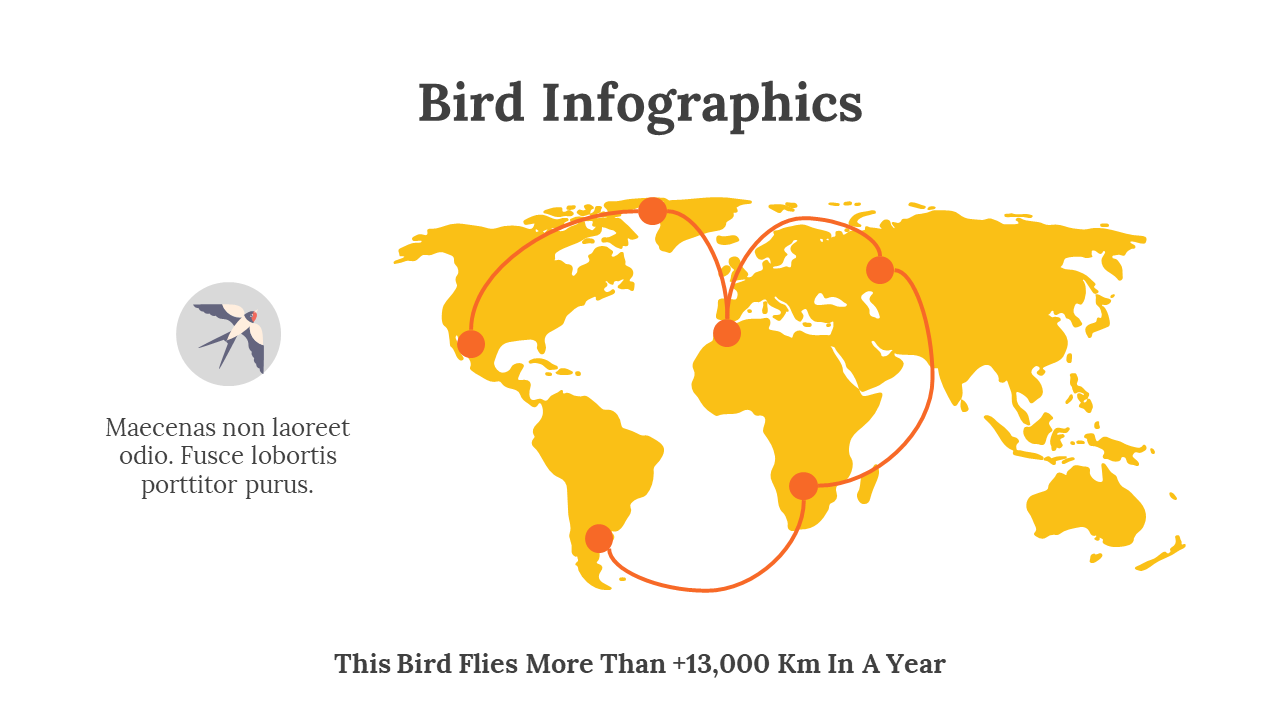 Bird Infographics

Maecenas non laoreet odio. Fusce lobortis porttitor purus.

This Bird Flies More Than +13,000 Km In A Year