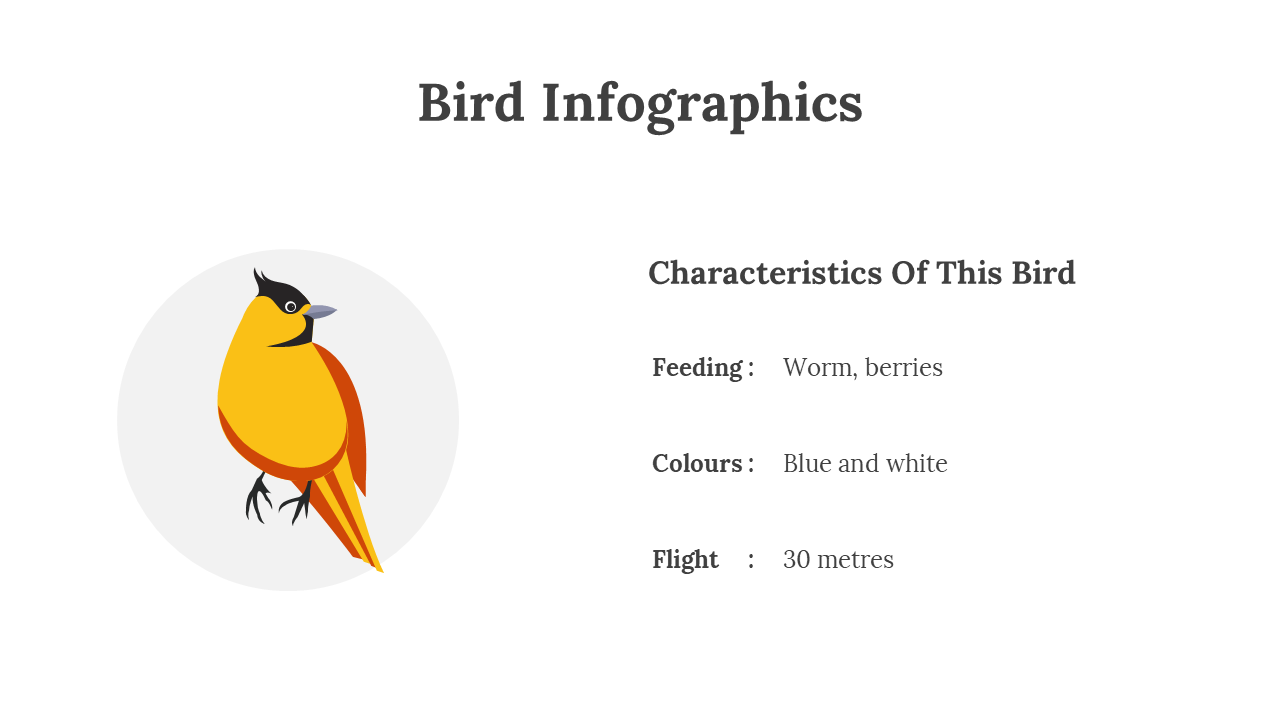 Bird Infographics

Characteristics Of This Bird

Feeding : Worm, berries

Colours : Blue and white

Flight : 30 metres