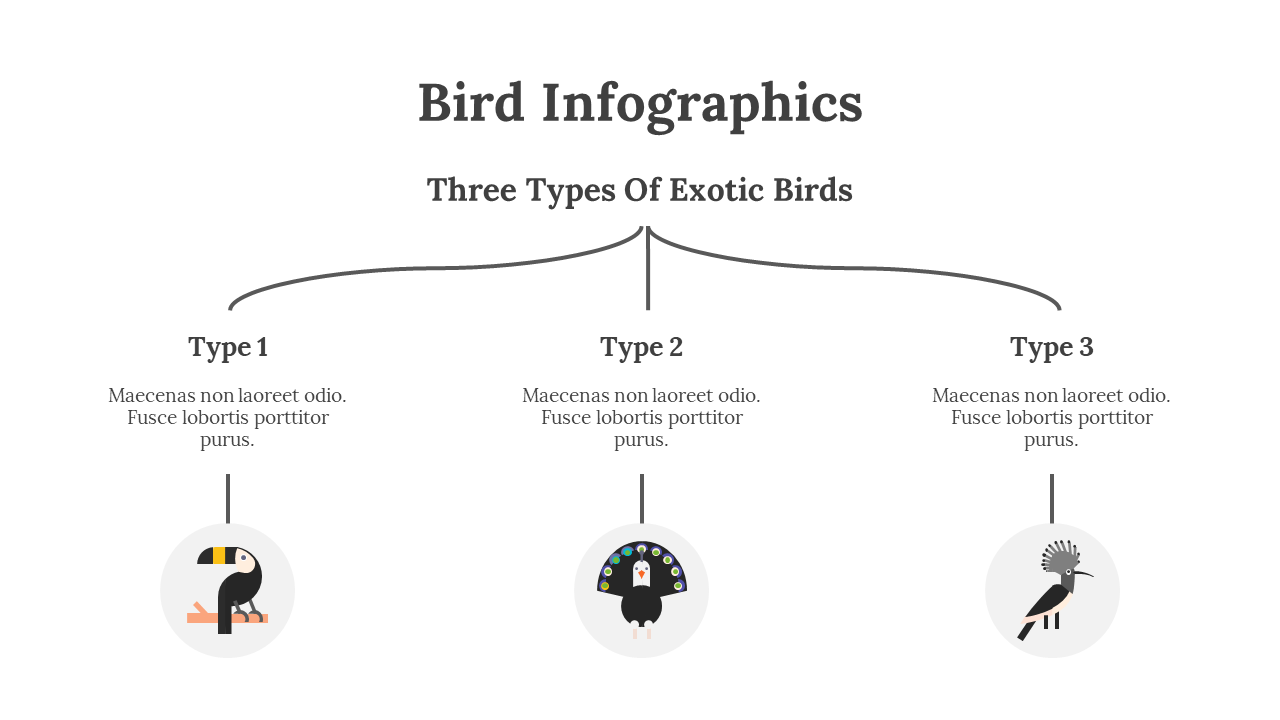 Bird Infographics

Three Types Of Exotic Birds

Type 1

Maecenas non laoreet odio. Fusce lobortis porttitor purus.

Type 2

Maecenas non laoreet odio. Fusce lobortis porttitor purus.

Type 3

Maecenas non laoreet odio. Fusce lobortis porttitor purus.