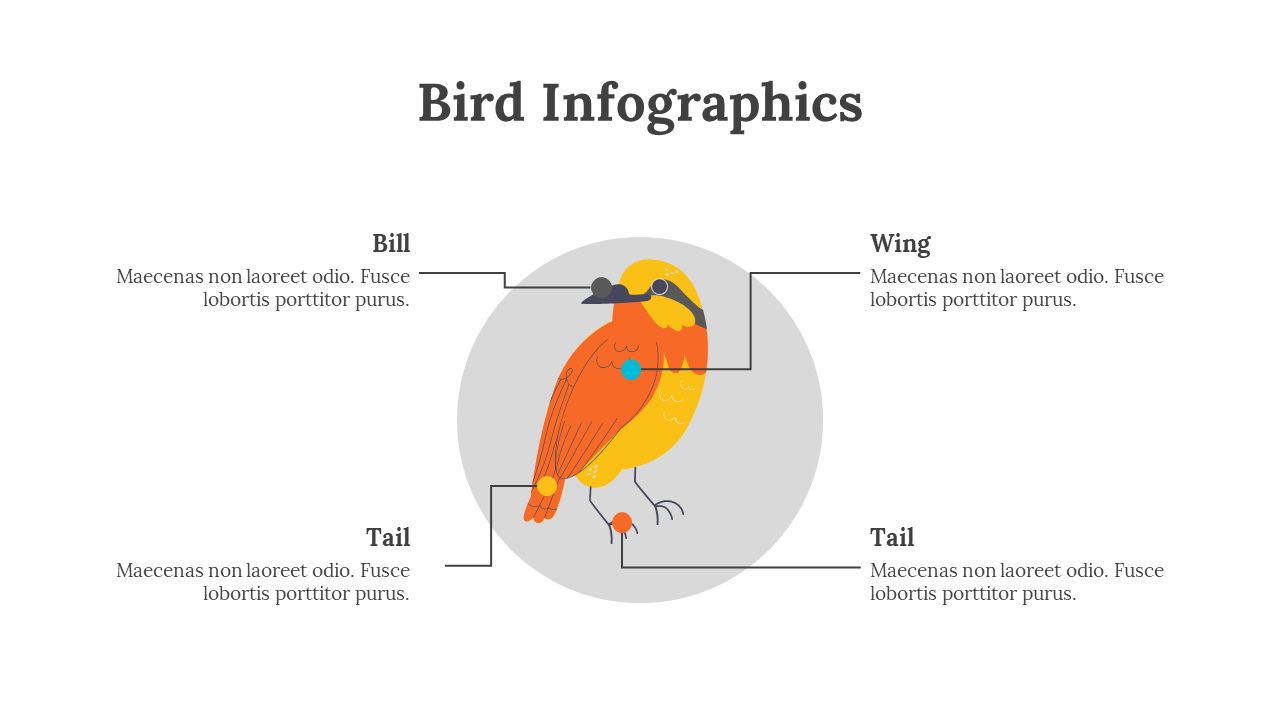 Bird Infographics

Bill
Maecenas non laoreet odio. Fusce lobortis porttitor purus.

Wing
Maecenas non laoreet odio. Fusce lobortis porttitor purus.

Tail
Maecenas non laoreet odio. Fusce lobortis porttitor purus.

Tail
Maecenas non laoreet odio. Fusce lobortis porttitor purus.