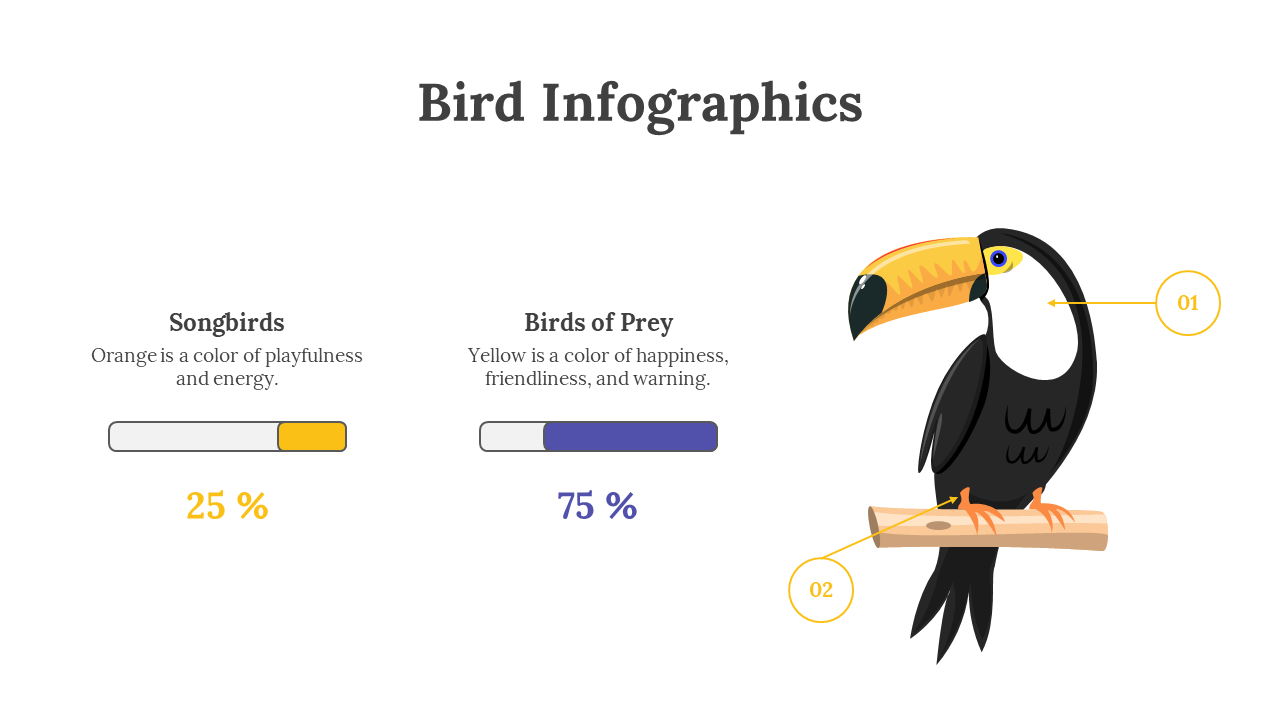 Bird Infographics

Songbirds
Orange is a color of playfulness and energy.

25 %

Birds of Prey
Yellow is a color of happiness, friendliness, and warning.

75 %

01

02