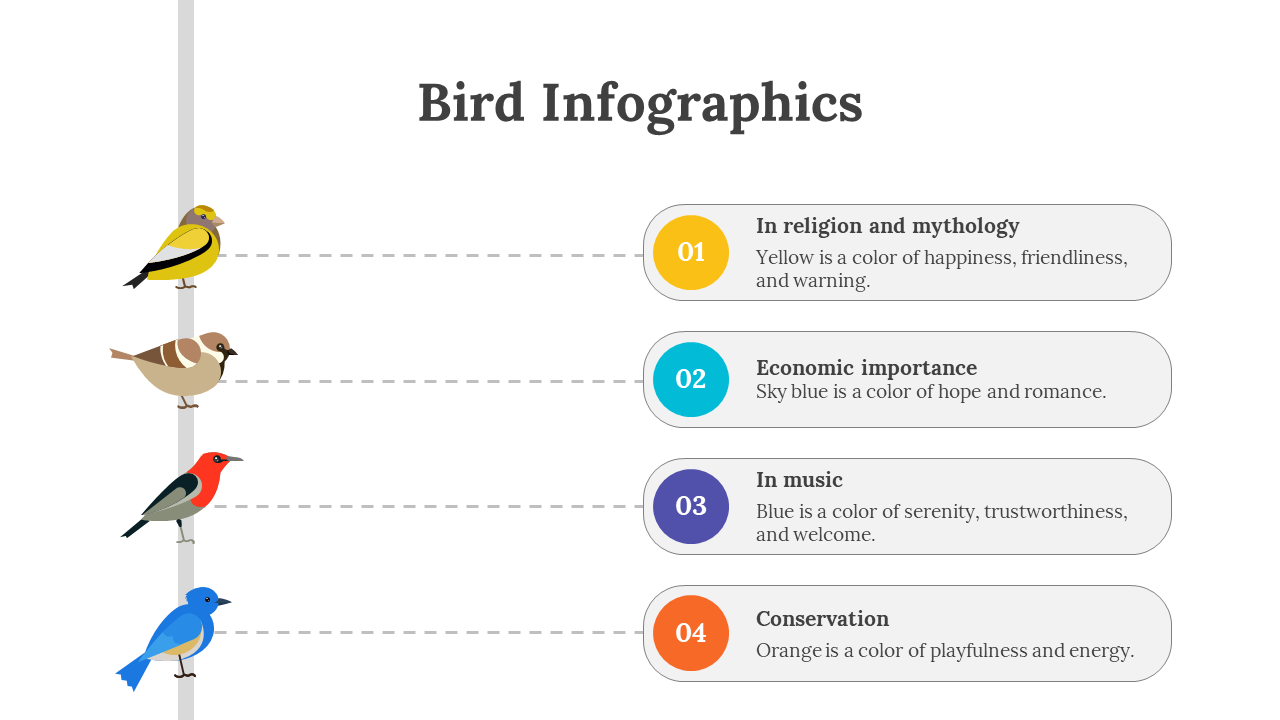 Bird Infographics

01
In religion and mythology
Yellow is a color of happiness, friendliness, and warning.

02
Economic importance
Sky blue is a color of hope and romance.

03
In music
Blue is a color of serenity, trustworthiness, and welcome.

04
Conservation
Orange is a color of playfulness and energy.