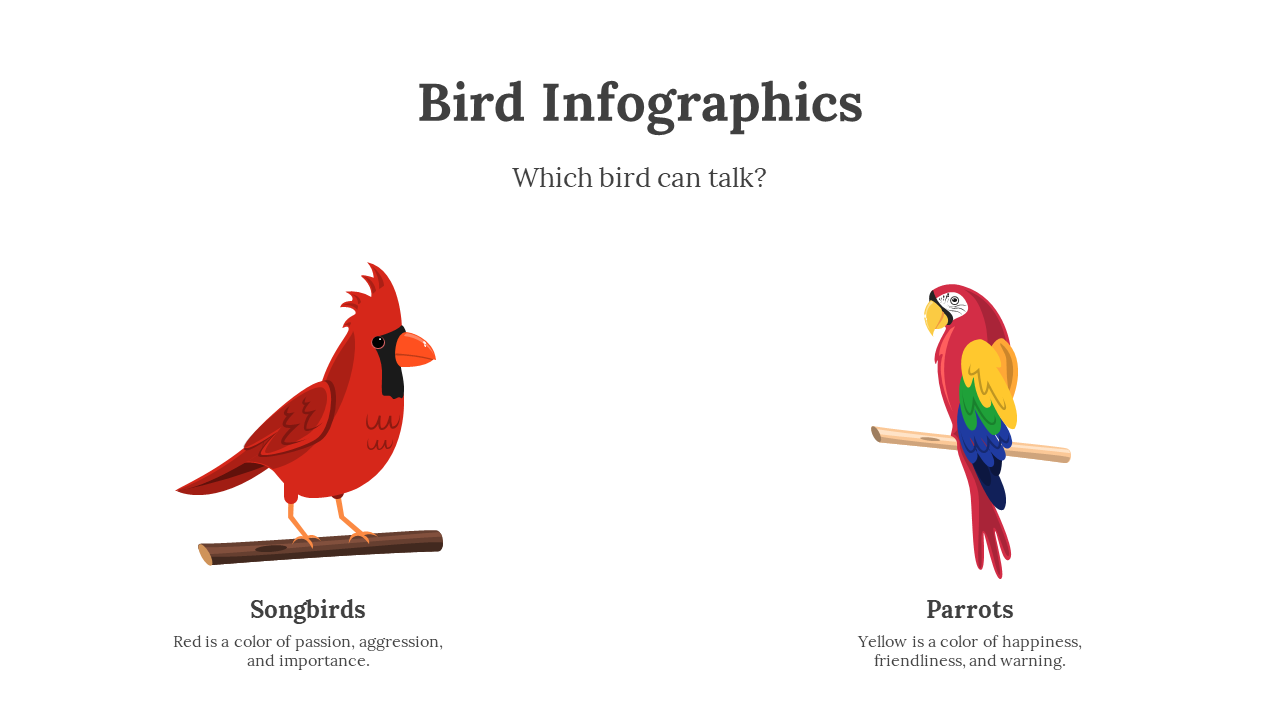 Bird Infographics

Which bird can talk?

Songbirds

Red is a color of passion, aggression, and importance.

Parrots

Yellow is a color of happiness, friendliness, and warning.