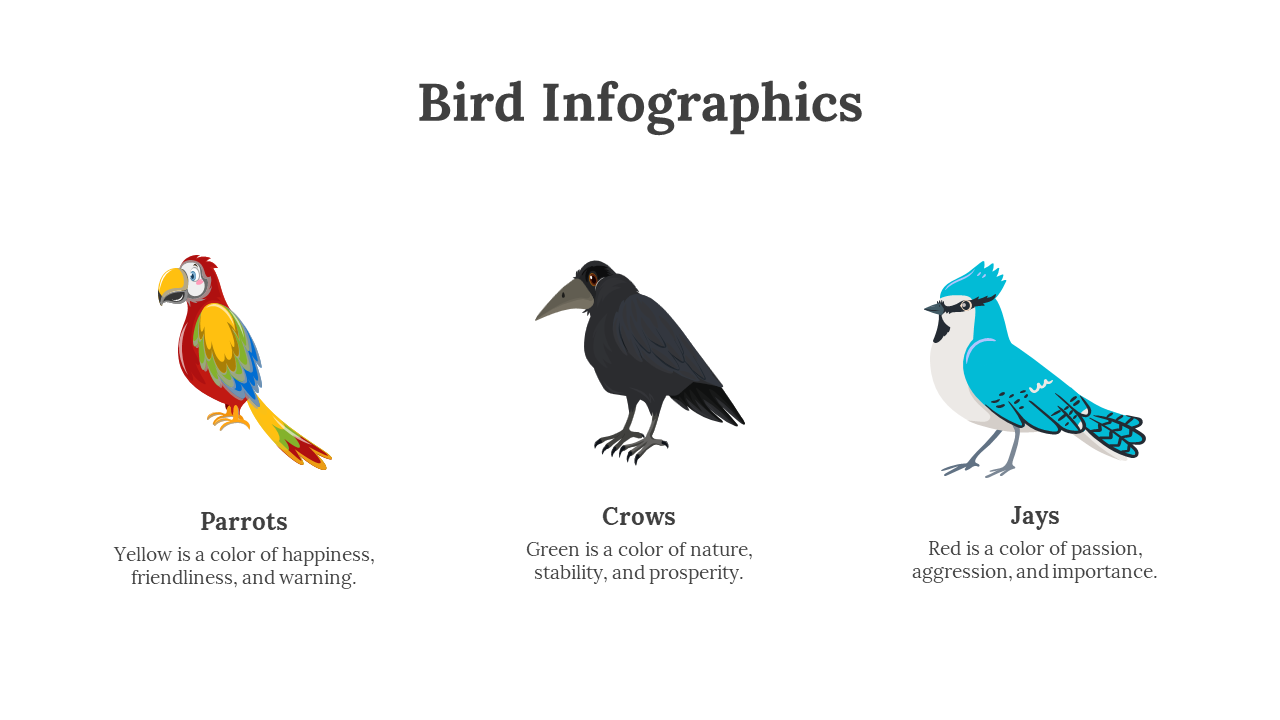 Bird Infographics

Parrots
Yellow is a color of happiness, friendliness, and warning.

Crows
Green is a color of nature, stability, and prosperity.

Jays
Red is a color of passion, aggression, and importance.