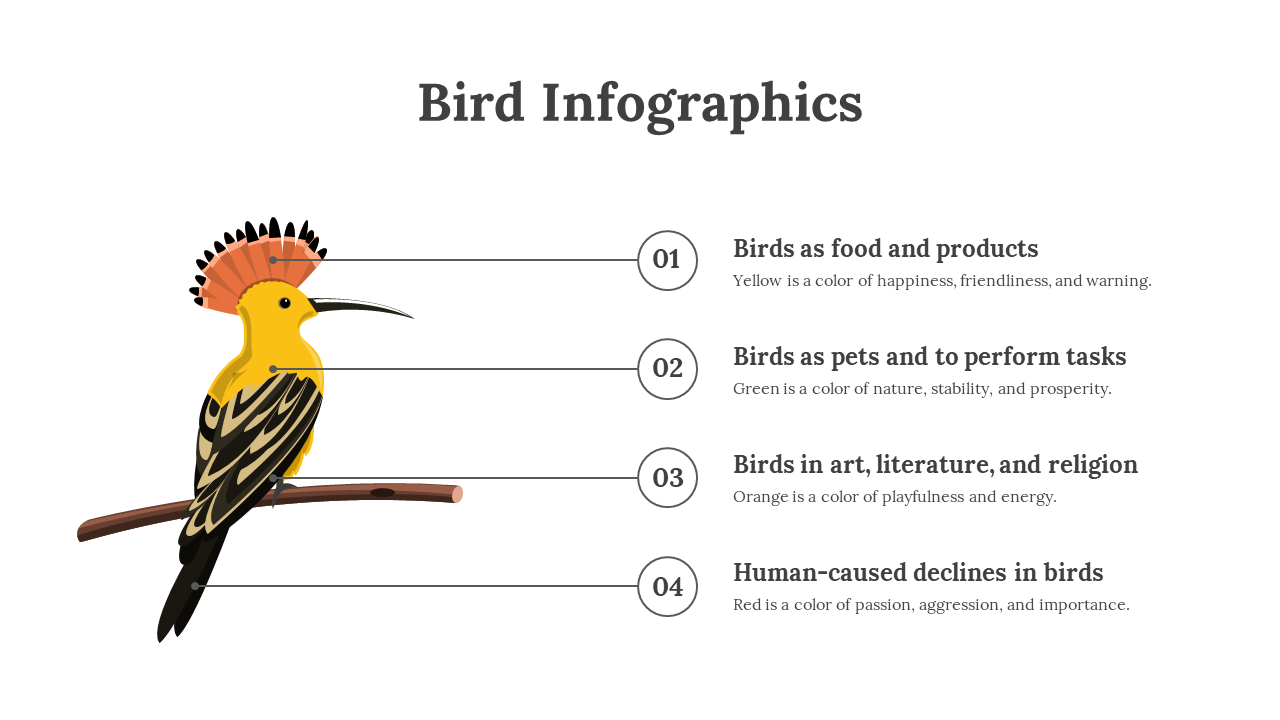 Bird Infographics

01

Birds as food and products
Yellow is a color of happiness, friendliness, and warning.

02

Birds as pets and to perform tasks
Green is a color of nature, stability, and prosperity.

03

Birds in art, literature, and religion
Orange is a color of playfulness and energy.

04

Human-caused declines in birds
Red is a color of passion, aggression, and importance.