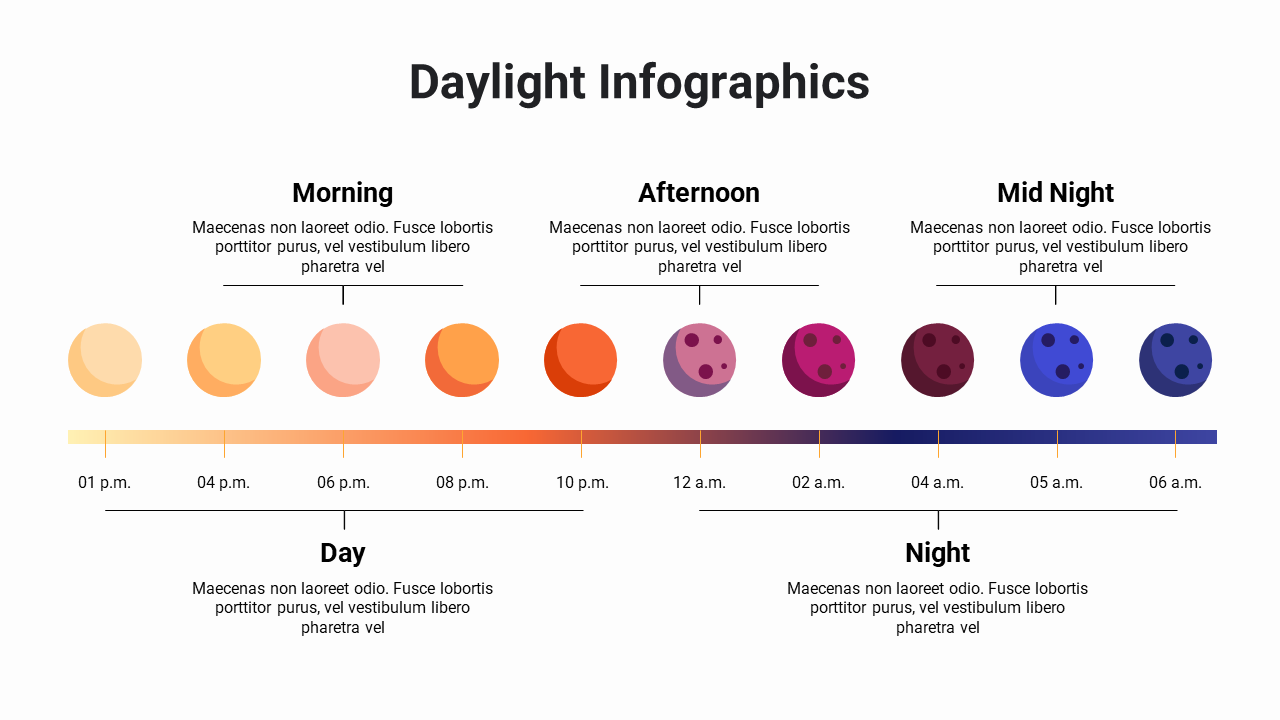 Daylight Infographics

Morning

Maecenas non laoreet odio. Fusce lobortis porttitor purus, vel vestibulum libero pharetra vel

Afternoon

Maecenas non laoreet odio. Fusce lobortis porttitor purus, vel vestibulum libero pharetra vel

Mid Night

Maecenas non laoreet odio. Fusce lobortis porttitor purus, vel vestibulum libero pharetra vel

01 p.m. 04 p.m. 06 p.m. 08 p.m. 10 p.m. 12 a.m. 02 a.m. 04 a.m. 05 a.m. 06 a.m.

Day

Maecenas non laoreet odio. Fusce lobortis porttitor purus, vel vestibulum libero pharetra vel

Night

Maecenas non laoreet odio. Fusce lobortis porttitor purus, vel vestibulum libero pharetra vel