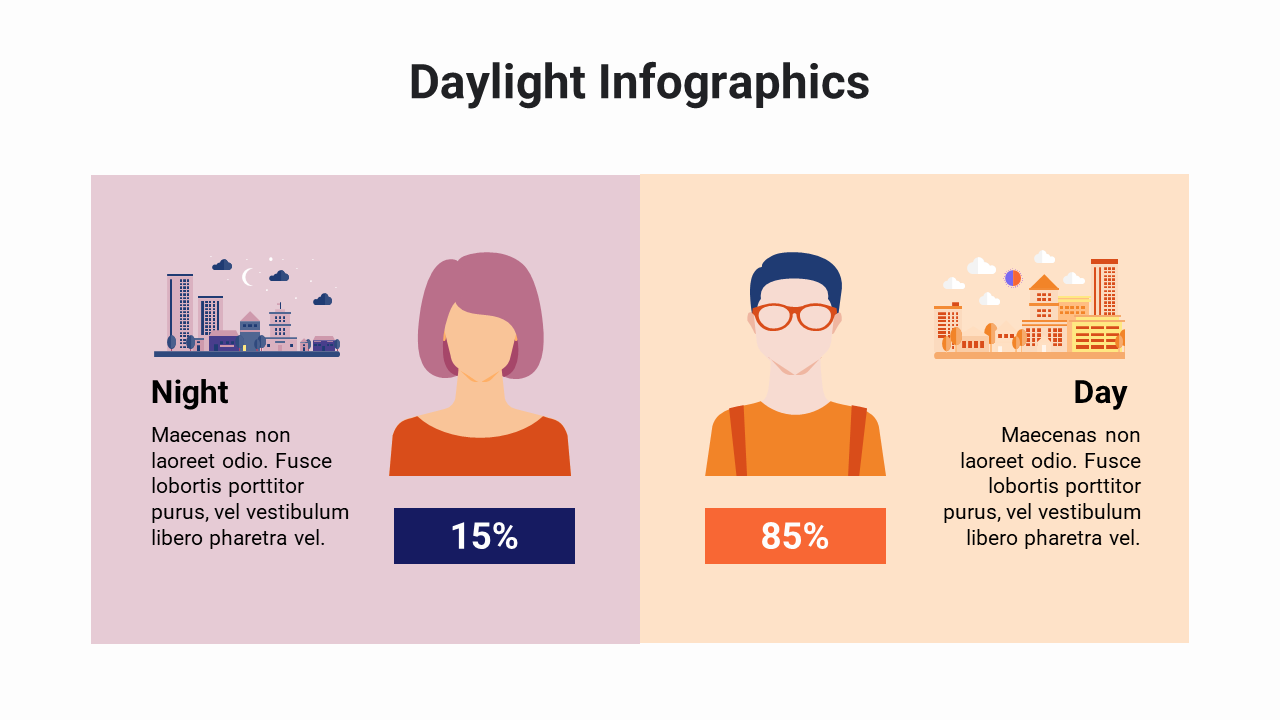 Daylight Infographics

Night

Maecenas non laoreet odio. Fusce lobortis porttitor purus, vel vestibulum libero pharetra vel.

15%

85%

Day

Maecenas non laoreet odio. Fusce lobortis porttitor purus, vel vestibulum libero pharetra vel.