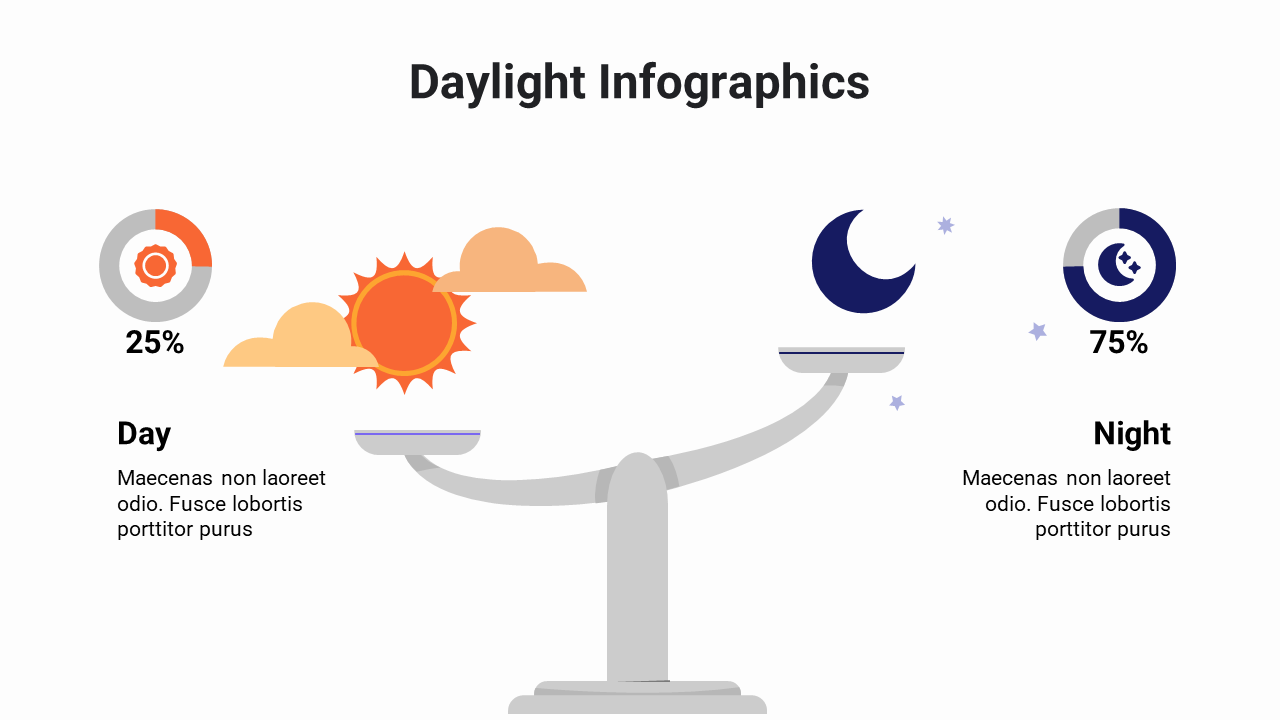 Daylight Infographics

25%

Day

Maecenas non laoreet odio. Fusce lobortis porttitor purus

75%

Night

Maecenas non laoreet odio. Fusce lobortis porttitor purus