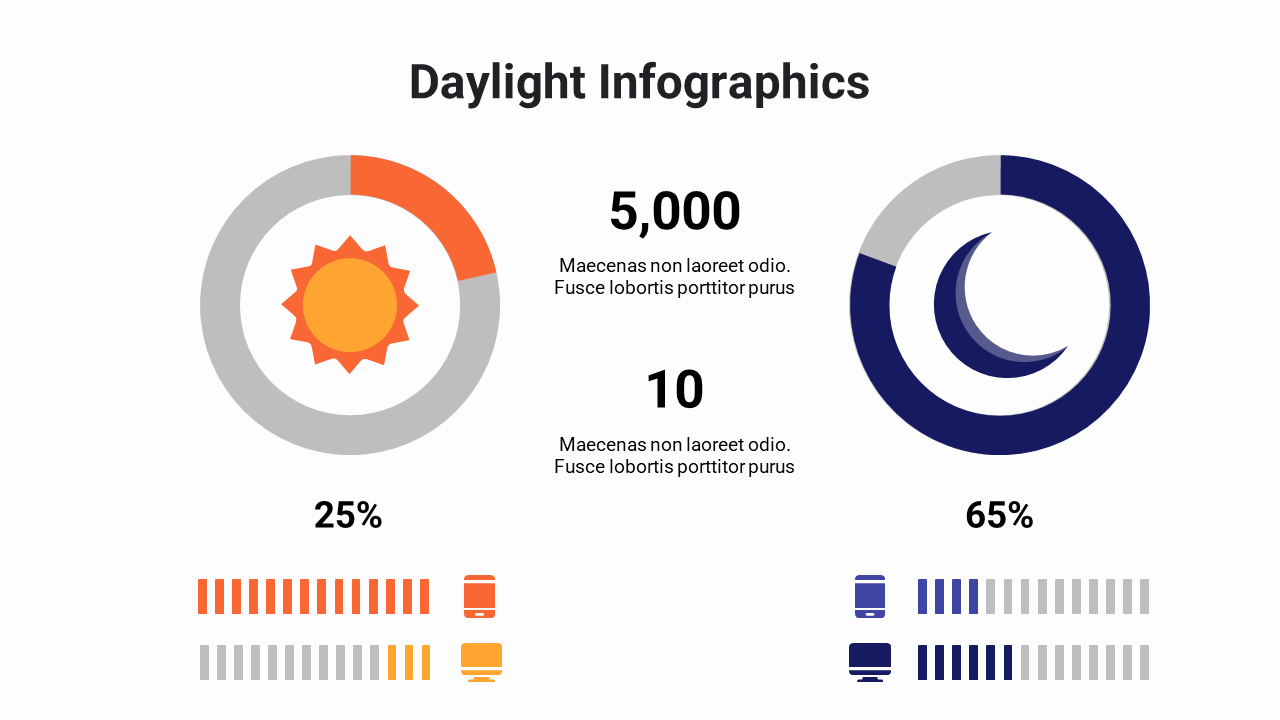 Daylight Infographics

5,000

Maecenas non laoreet odio. Fusce lobortis porttitor purus

10

Maecenas non laoreet odio. Fusce lobortis porttitor purus

25%

65%