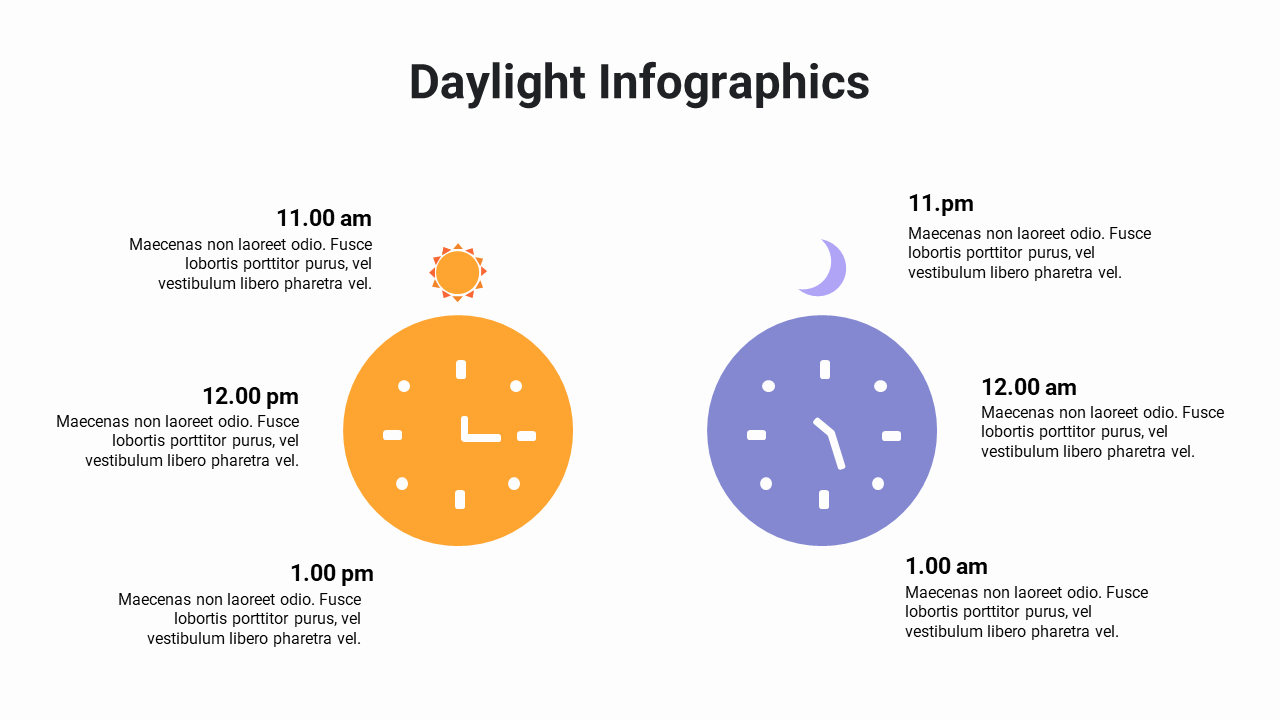 Daylight Infographics

11.00 am
Maecenas non laoreet odio. Fusce lobortis porttitor purus, vel vestibulum libero pharetra vel.

12.00 pm
Maecenas non laoreet odio. Fusce lobortis porttitor purus, vel vestibulum libero pharetra vel.

1.00 pm
Maecenas non laoreet odio. Fusce lobortis porttitor purus, vel vestibulum libero pharetra vel.

11.pm
Maecenas non laoreet odio. Fusce lobortis porttitor purus, vel vestibulum libero pharetra vel.

12.00 am
Maecenas non laoreet odio. Fusce lobortis porttitor purus, vel vestibulum libero pharetra vel.

1.00 am
Maecenas non laoreet odio. Fusce lobortis porttitor purus, vel vestibulum libero pharetra vel.