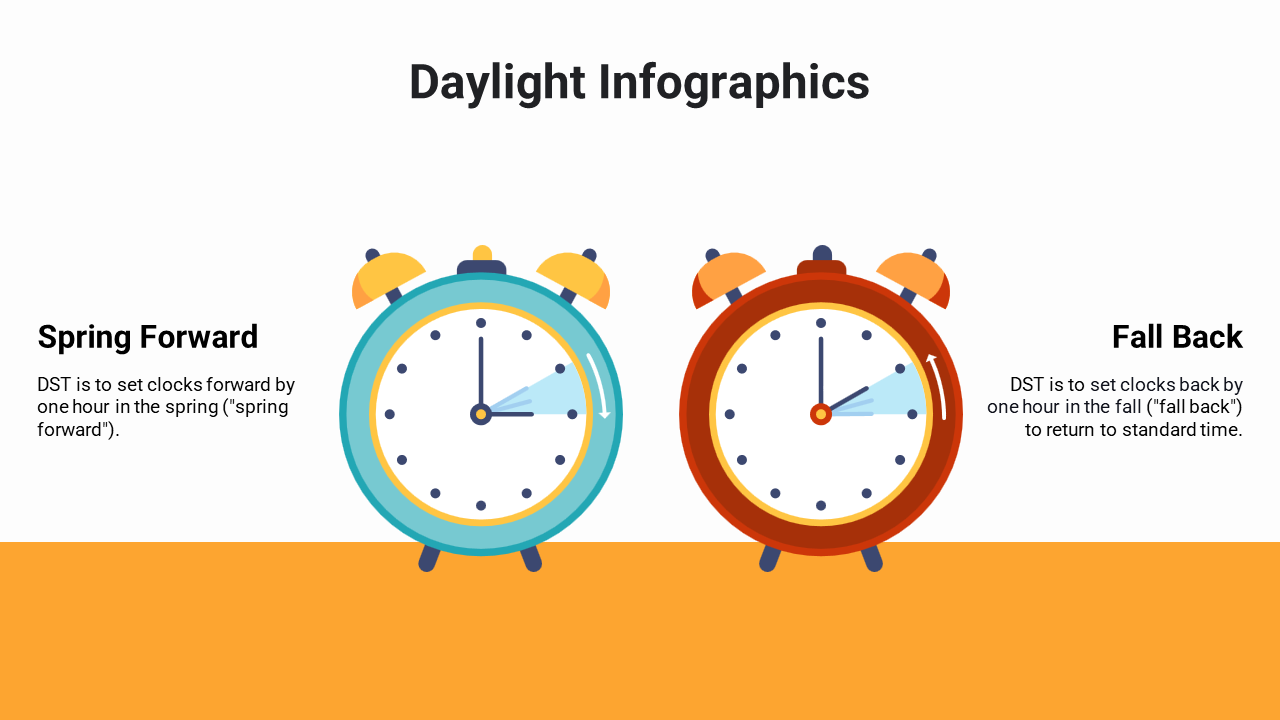 Daylight Infographics

Spring Forward

DST is to set clocks forward by one hour in the spring ("spring forward").

Fall Back

DST is to set clocks back by one hour in the fall ("fall back") to return to standard time.