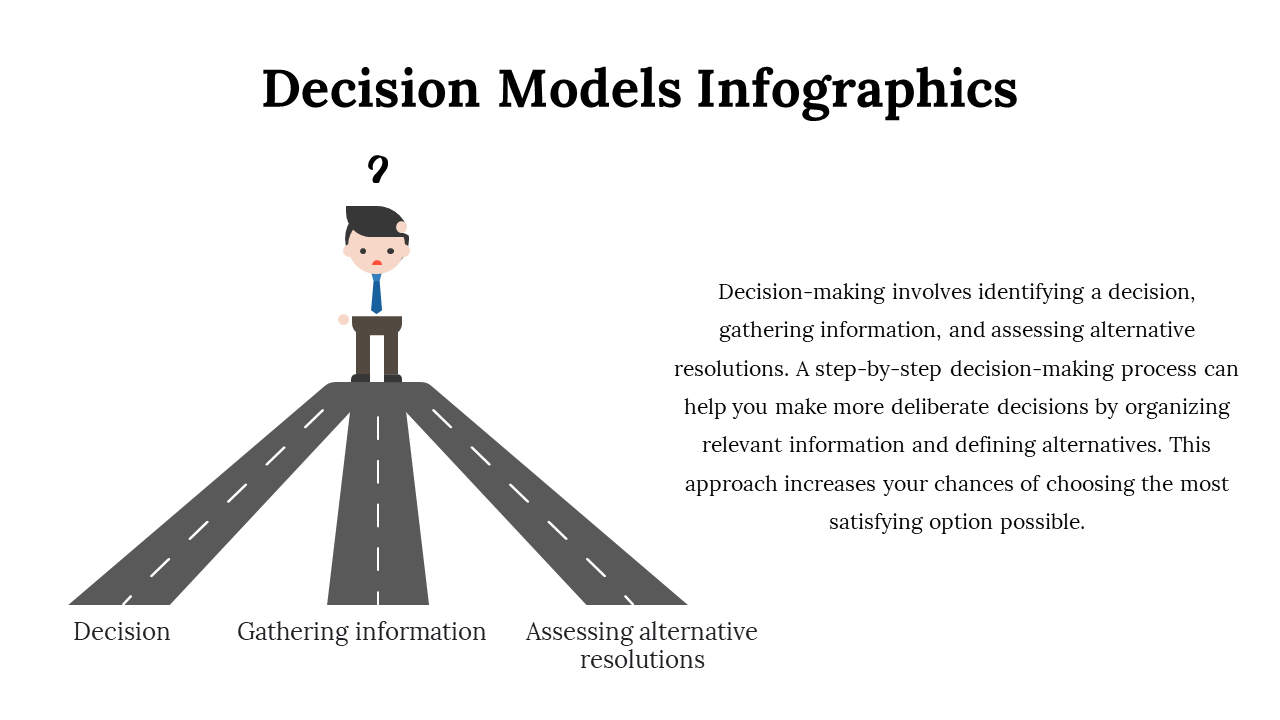 Decision Models Infographics

?

Decision-making involves identifying a decision, gathering information, and assessing alternative resolutions. A step-by-step decision-making process can help you make more deliberate decisions by organizing relevant information and defining alternatives. This approach increases your chances of choosing the most satisfying option possible.

Decision

Gathering information

Assessing alternative resolutions