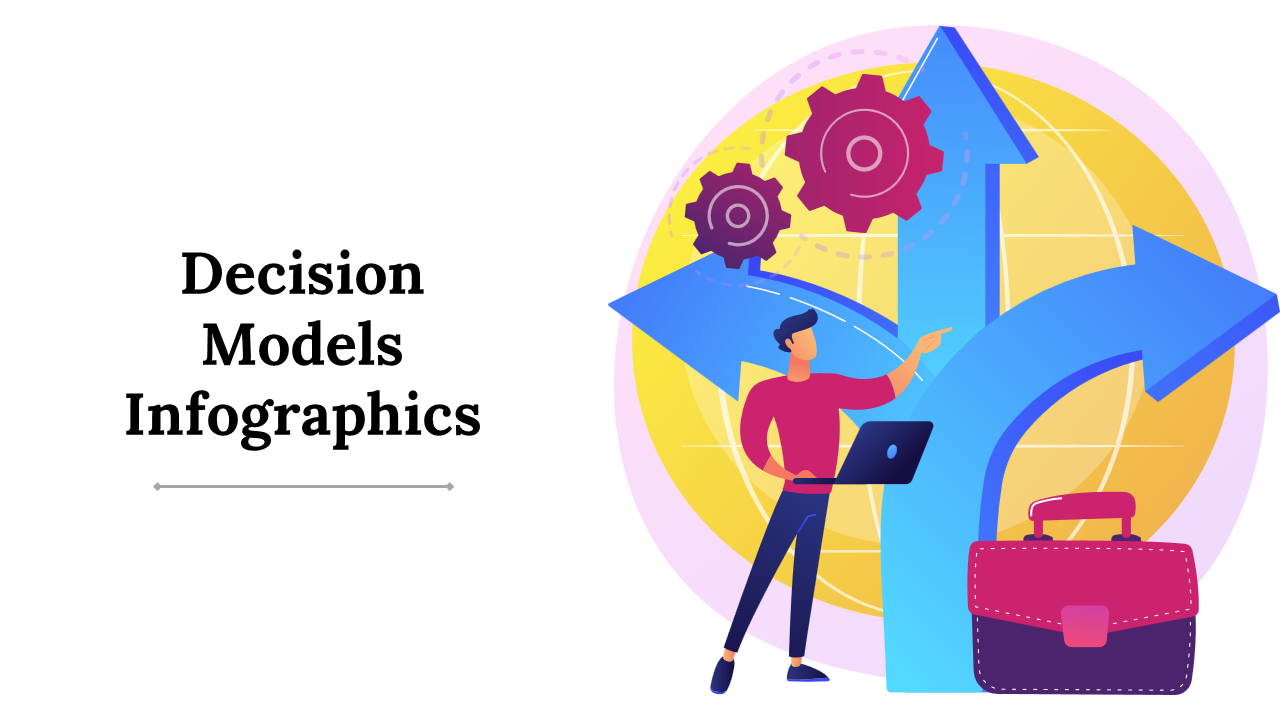 Decision Models Infographics