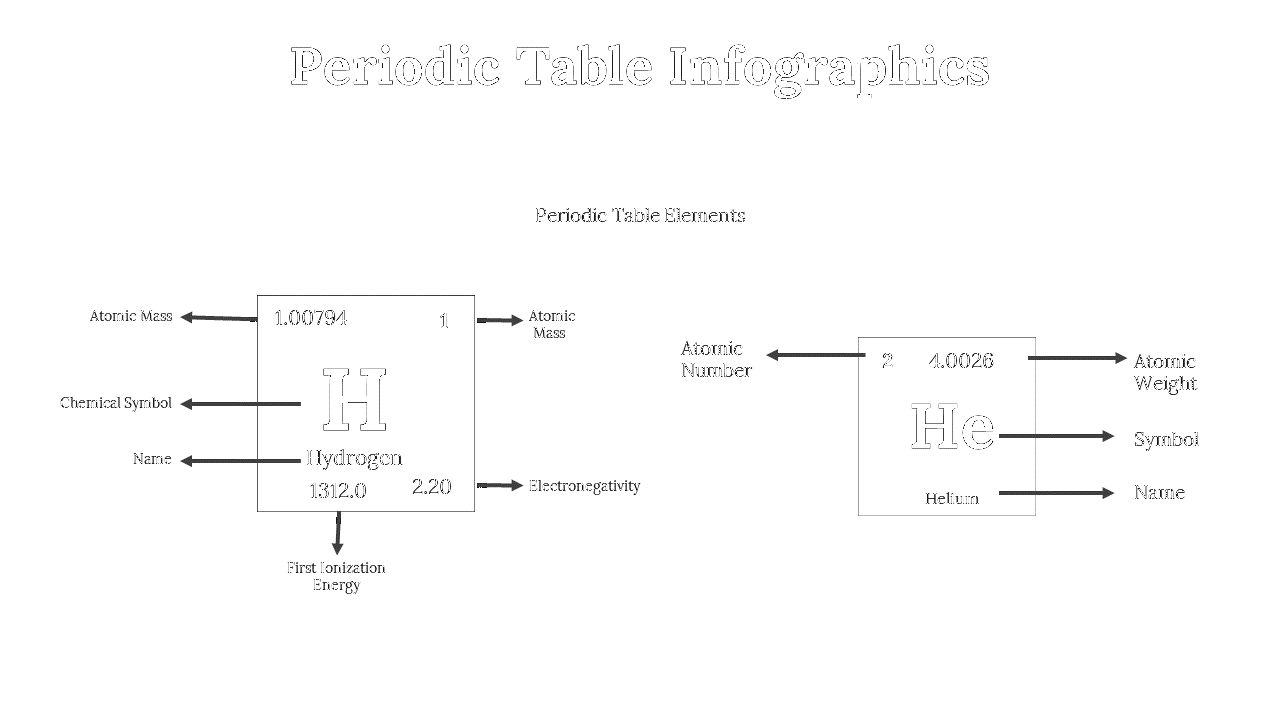 Periodic Table Infographics

Periodic Table Elements

Atomic Mass

1.00794

1

Atomic Mass

Chemical Symbol

H

Name

Hydrogen

1312.0

2.20

Electronegativity

First Ionization Energy

Atomic Number

2

4.0026

Atomic Weight

He

Symbol

Helium

Name