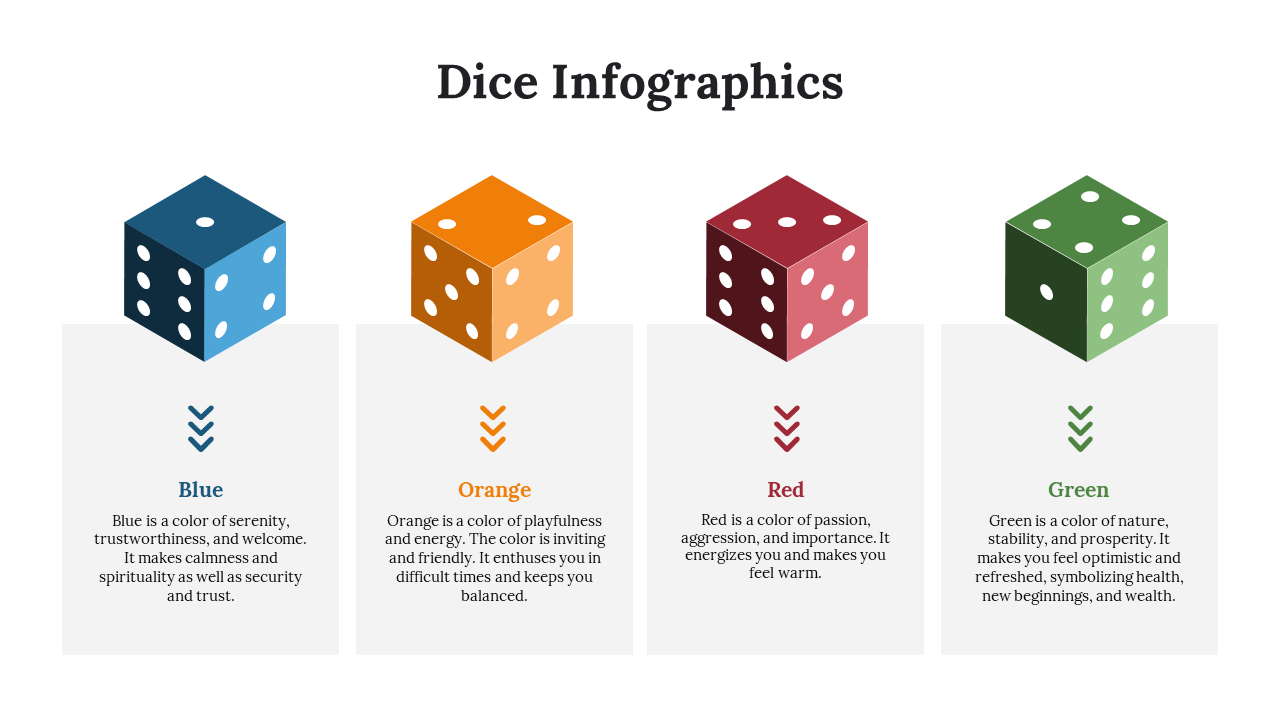 Dice Infographics

Blue

Blue is a color of serenity, trustworthiness, and welcome. It makes calmness and spirituality as well as security and trust.

Orange

Orange is a color of playfulness and energy. The color is inviting and friendly. It enthuses you in difficult times and keeps you balanced.

Red

Red is a color of passion, aggression, and importance. It energizes you and makes you feel warm.

Green

Green is a color of nature, stability, and prosperity. It makes you feel optimistic and refreshed, symbolizing health, new beginnings, and wealth.