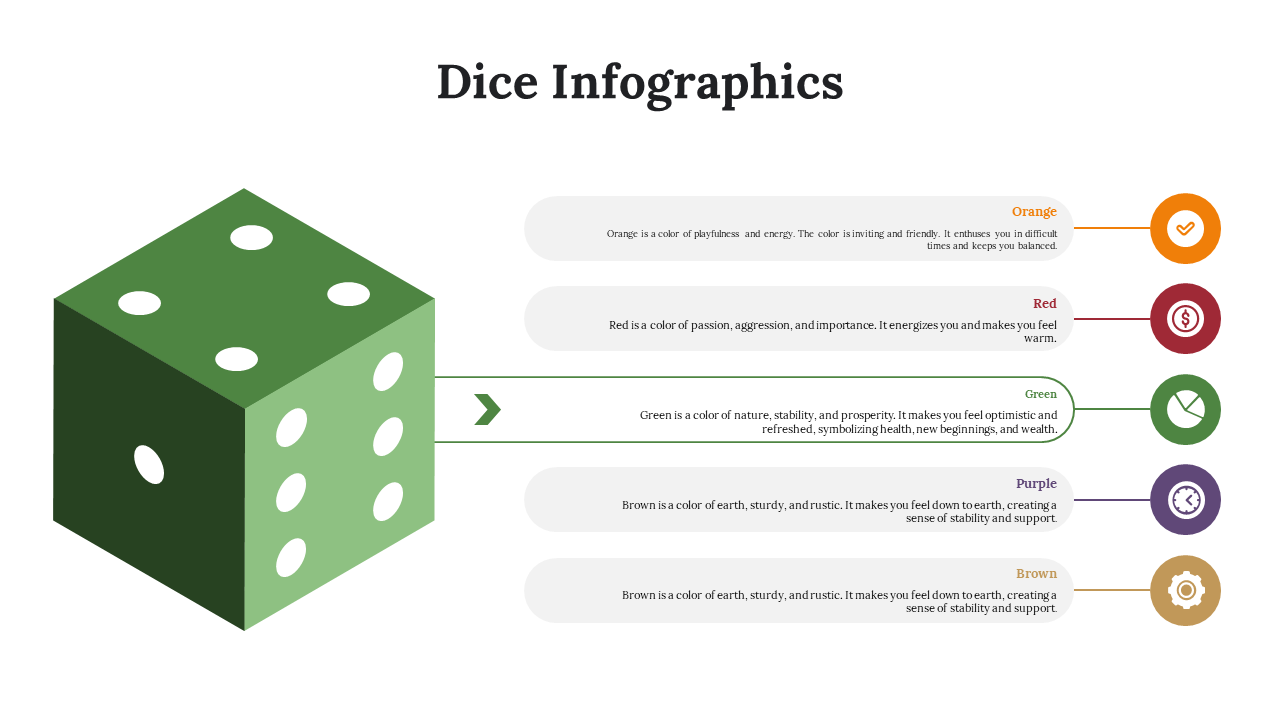 Dice Infographics

Orange

Orange is a color of playfulness and energy. The color is inviting and friendly. It enthuses you in difficult times and keeps you balanced.

Red

Red is a color of passion, aggression, and importance. It energizes you and makes you feel warm.

Green

Green is a color of nature, stability, and prosperity. It makes you feel optimistic and refreshed, symbolizing health, new beginnings, and wealth.

Purple

Brown is a color of earth, sturdy, and rustic. It makes you feel down to earth, creating a sense of stability and support.

Brown

Brown is a color of earth, sturdy, and rustic. It makes you feel down to earth, creating a sense of stability and support.