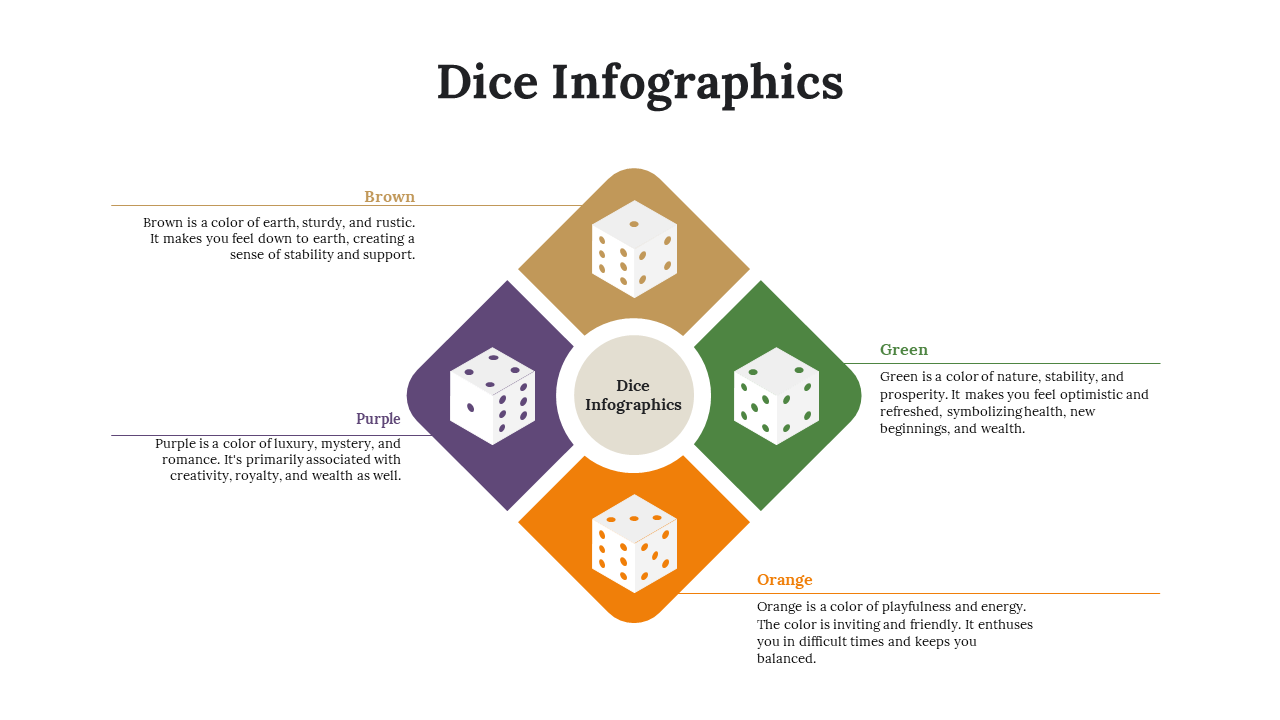 Dice Infographics

Brown

Brown is a color of earth, sturdy, and rustic. It makes you feel down to earth, creating a sense of stability and support.

Purple

Purple is a color of luxury, mystery, and romance. It's primarily associated with creativity, royalty, and wealth as well.

Dice Infographics

Green

Green is a color of nature, stability, and prosperity. It makes you feel optimistic and refreshed, symbolizing health, new beginnings, and wealth.

Orange

Orange is a color of playfulness and energy. The color is inviting and friendly. It enthuses you in difficult times and keeps you balanced.