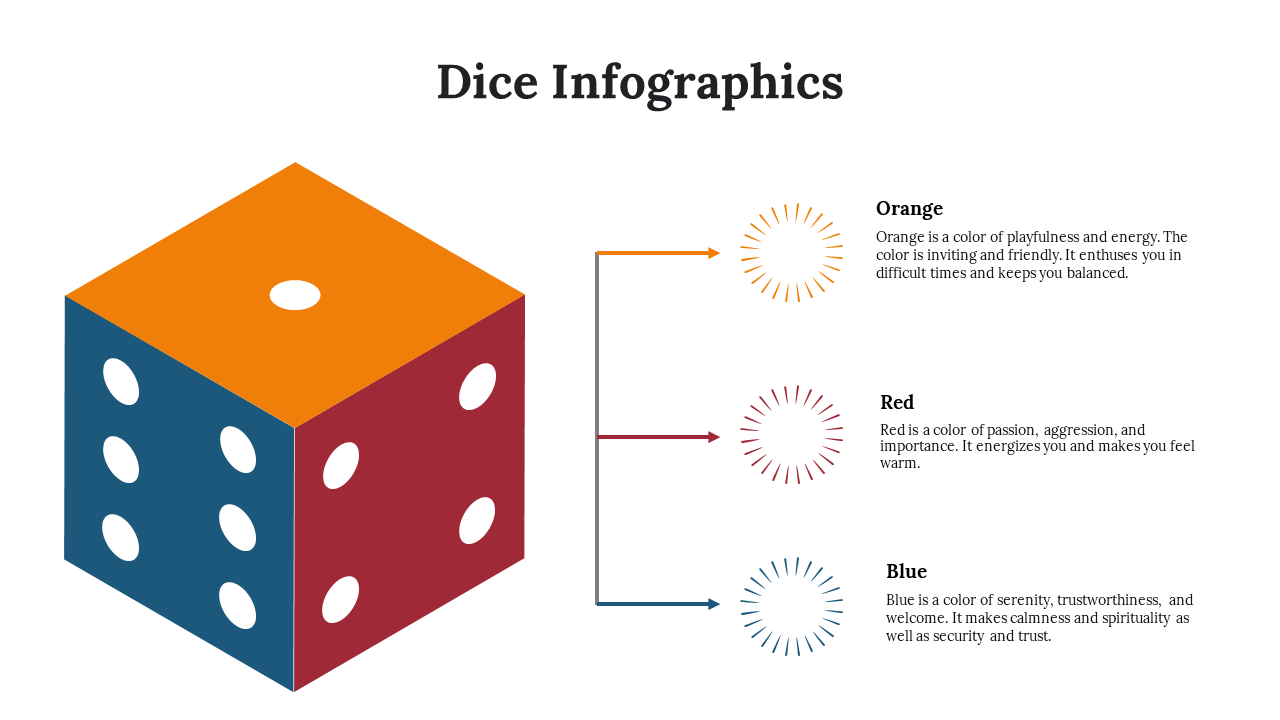 Dice Infographics

Orange

Orange is a color of playfulness and energy. The color is inviting and friendly. It enthuses you in difficult times and keeps you balanced.

Red

Red is a color of passion, aggression, and importance. It energizes you and makes you feel warm.

Blue

Blue is a color of serenity, trustworthiness, and welcome. It makes calmness and spirituality as well as security and trust.