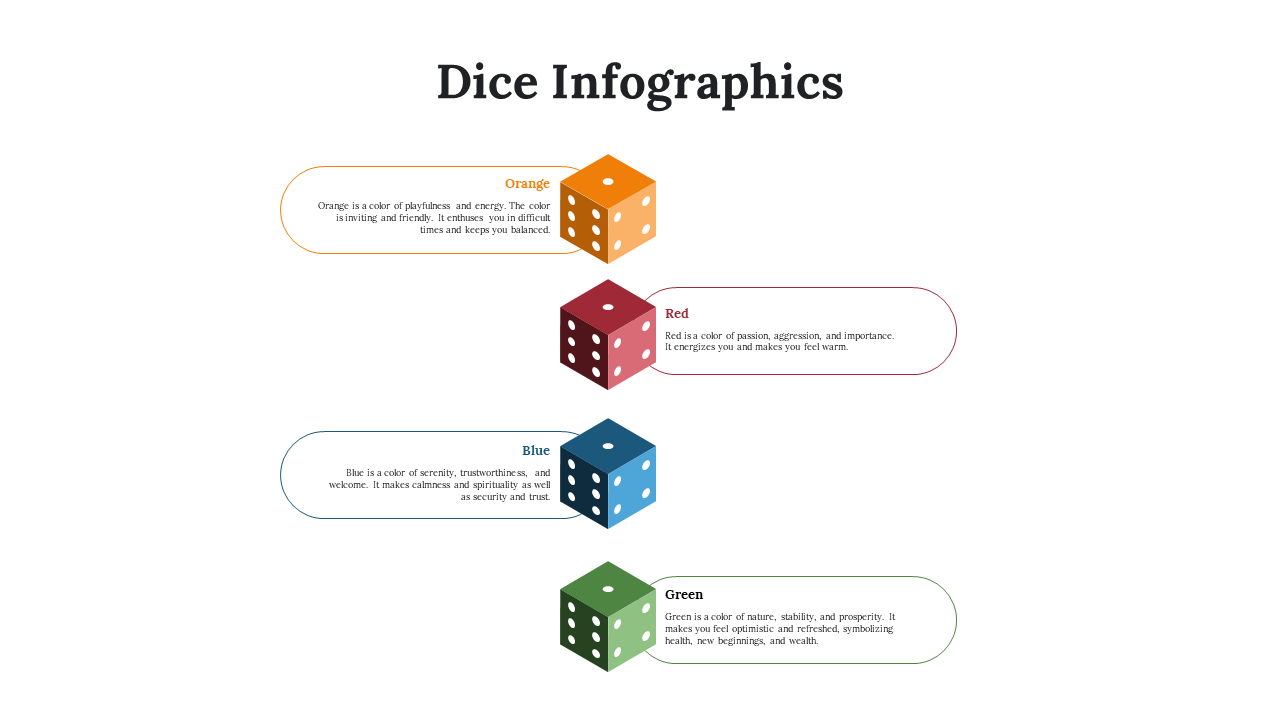 Dice Infographics

Orange

Orange is a color of playfulness and energy. The color is inviting and friendly. It enthuses you in difficult times and keeps you balanced.

Red

Red is a color of passion, aggression, and importance. It energizes you and makes you feel warm.

Blue

Blue is a color of serenity, trustworthiness, and welcome. It makes calmness and spirituality as well as security and trust.

Green

Green is a color of nature, stability, and prosperity. It makes you feel optimistic and refreshed, symbolizing health, new beginnings, and wealth.