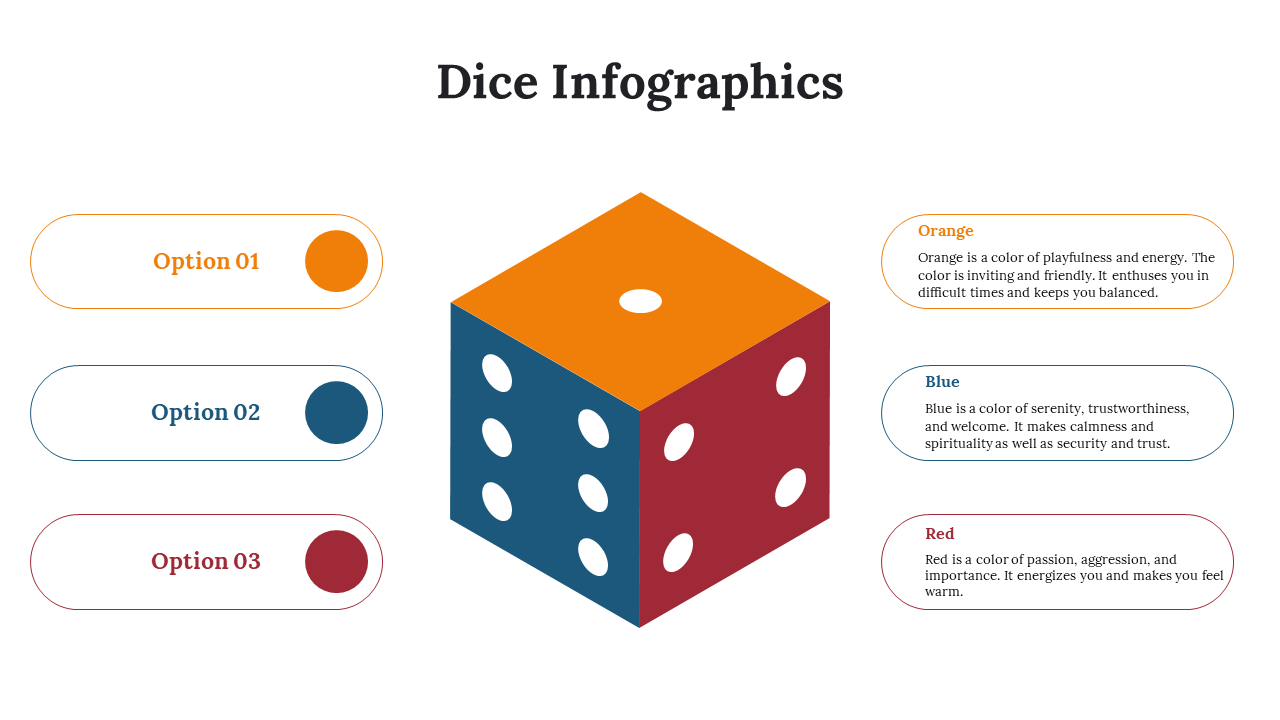 Dice Infographics

Option 01

Option 02

Option 03

Orange

Orange is a color of playfulness and energy. The color is inviting and friendly. It enthuses you in difficult times and keeps you balanced.

Blue

Blue is a color of serenity, trustworthiness, and welcome. It makes calmness and spirituality as well as security and trust.

Red

Red is a color of passion, aggression, and importance. It energizes you and makes you feel warm.