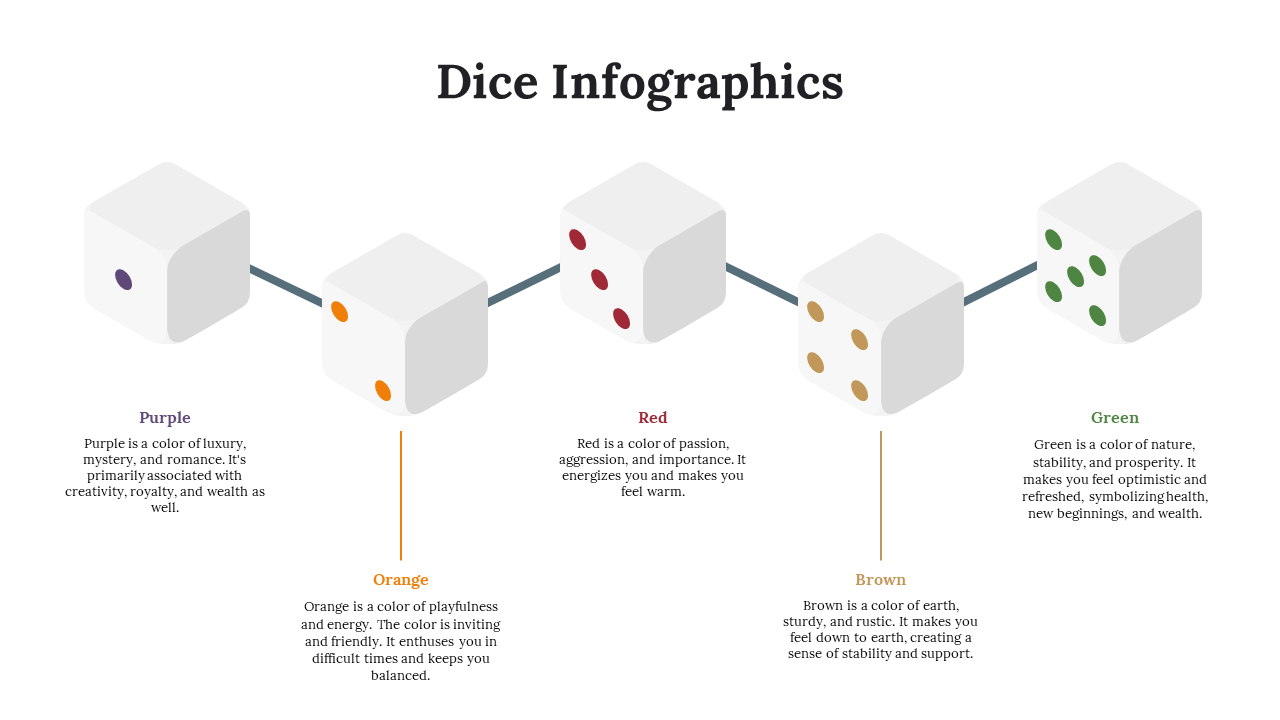 Dice Infographics

Purple

Purple is a color of luxury, mystery, and romance. It's primarily associated with creativity, royalty, and wealth as well.

Orange

Orange is a color of playfulness and energy. The color is inviting and friendly. It enthuses you in difficult times and keeps you balanced.

Red

Red is a color of passion, aggression, and importance. It energizes you and makes you feel warm.

Brown

Brown is a color of earth, sturdy, and rustic. It makes you feel down to earth, creating a sense of stability and support.

Green

Green is a color of nature, stability, and prosperity. It makes you feel optimistic and refreshed, symbolizing health, new beginnings, and wealth.