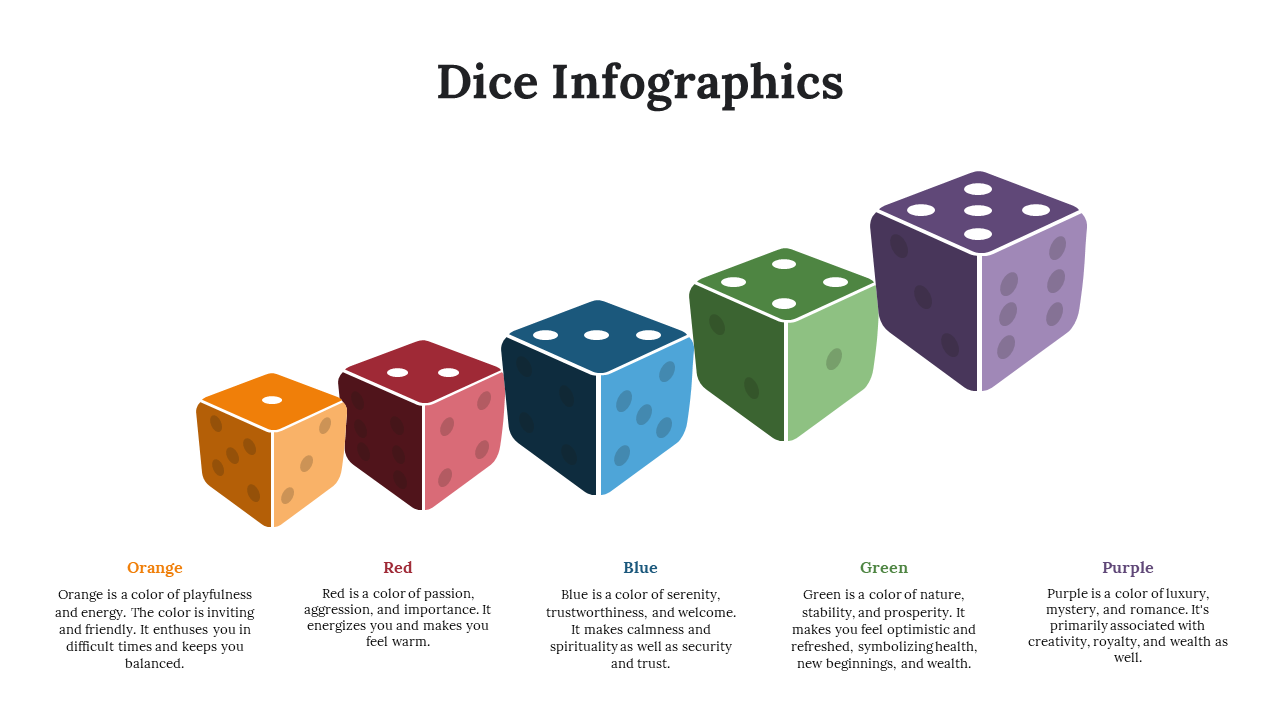 Dice Infographics

Orange

Orange is a color of playfulness and energy. The color is inviting and friendly. It enthuses you in difficult times and keeps you balanced.

Red

Red is a color of passion, aggression, and importance. It energizes you and makes you feel warm.

Blue

Blue is a color of serenity, trustworthiness, and welcome. It makes calmness and spirituality as well as security and trust.

Green

Green is a color of nature, stability, and prosperity. It makes you feel optimistic and refreshed, symbolizing health, new beginnings, and wealth.

Purple

Purple is a color of luxury, mystery, and romance. It's primarily associated with creativity, royalty, and wealth as well.