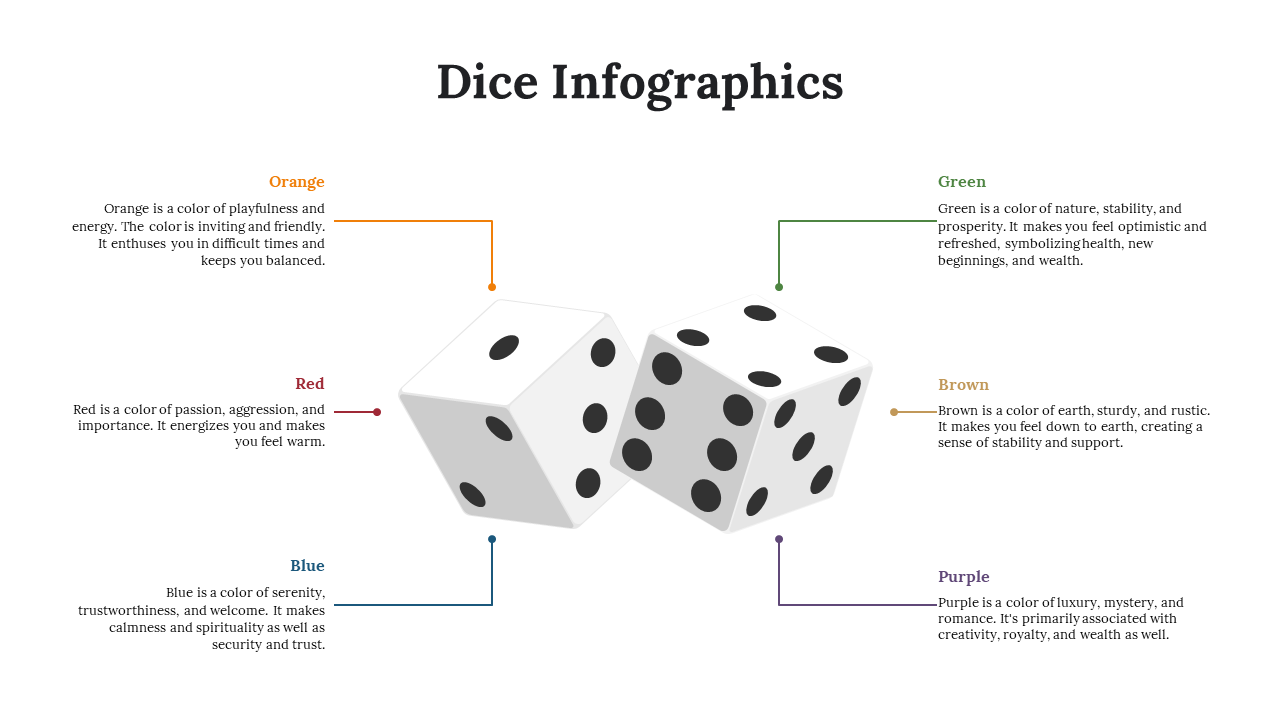 Dice Infographics

Orange

Orange is a color of playfulness and energy. The color is inviting and friendly. It enthuses you in difficult times and keeps you balanced.

Red

Red is a color of passion, aggression, and importance. It energizes you and makes you feel warm.

Blue

Blue is a color of serenity, trustworthiness, and welcome. It makes calmness and spirituality as well as security and trust.

Green

Green is a color of nature, stability, and prosperity. It makes you feel optimistic and refreshed, symbolizing health, new beginnings, and wealth.

Brown

Brown is a color of earth, sturdy, and rustic. It makes you feel down to earth, creating a sense of stability and support.

Purple

Purple is a color of luxury, mystery, and romance. It's primarily associated with creativity, royalty, and wealth as well.