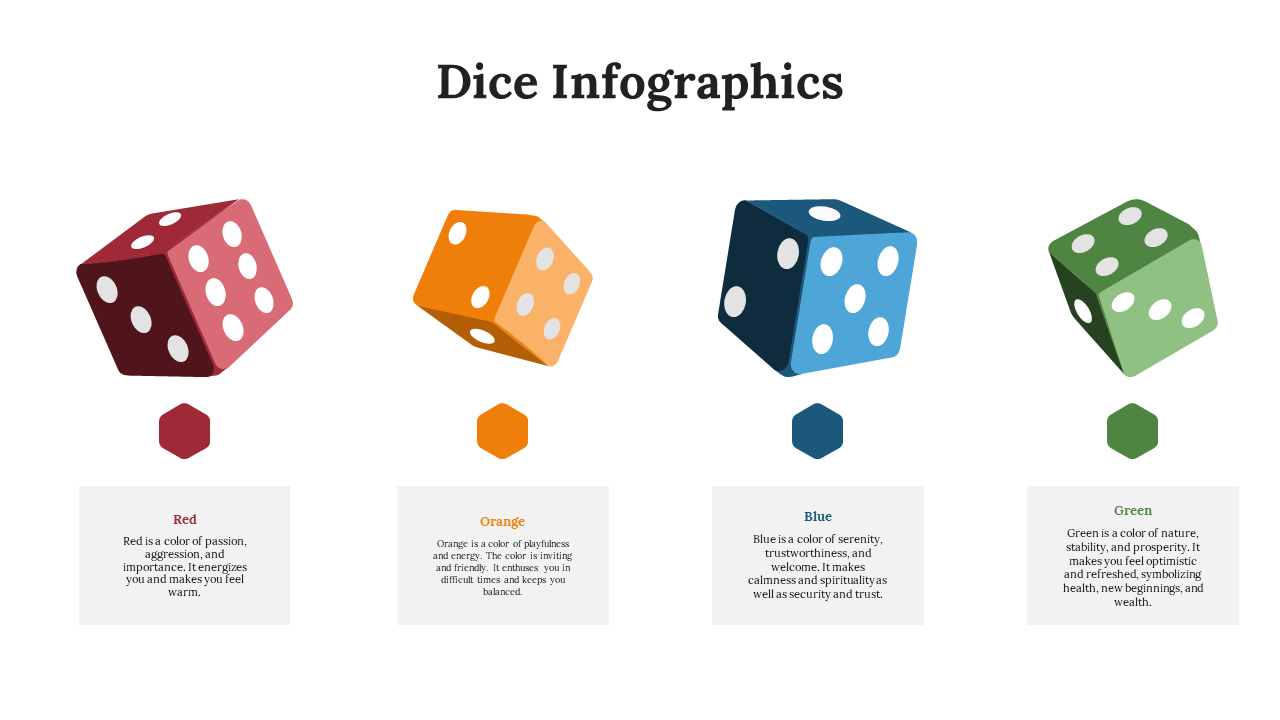 Dice Infographics

Red

Red is a color of passion, aggression, and importance. It energizes you and makes you feel warm.

Orange

Orange is a color of playfulness and energy. The color is inviting and friendly. It enthuses you in difficult times and keeps you balanced.

Blue

Blue is a color of serenity, trustworthiness, and welcome. It makes calmness and spirituality as well as security and trust.

Green

Green is a color of nature, stability, and prosperity. It makes you feel optimistic and refreshed, symbolizing health, new beginnings, and wealth.