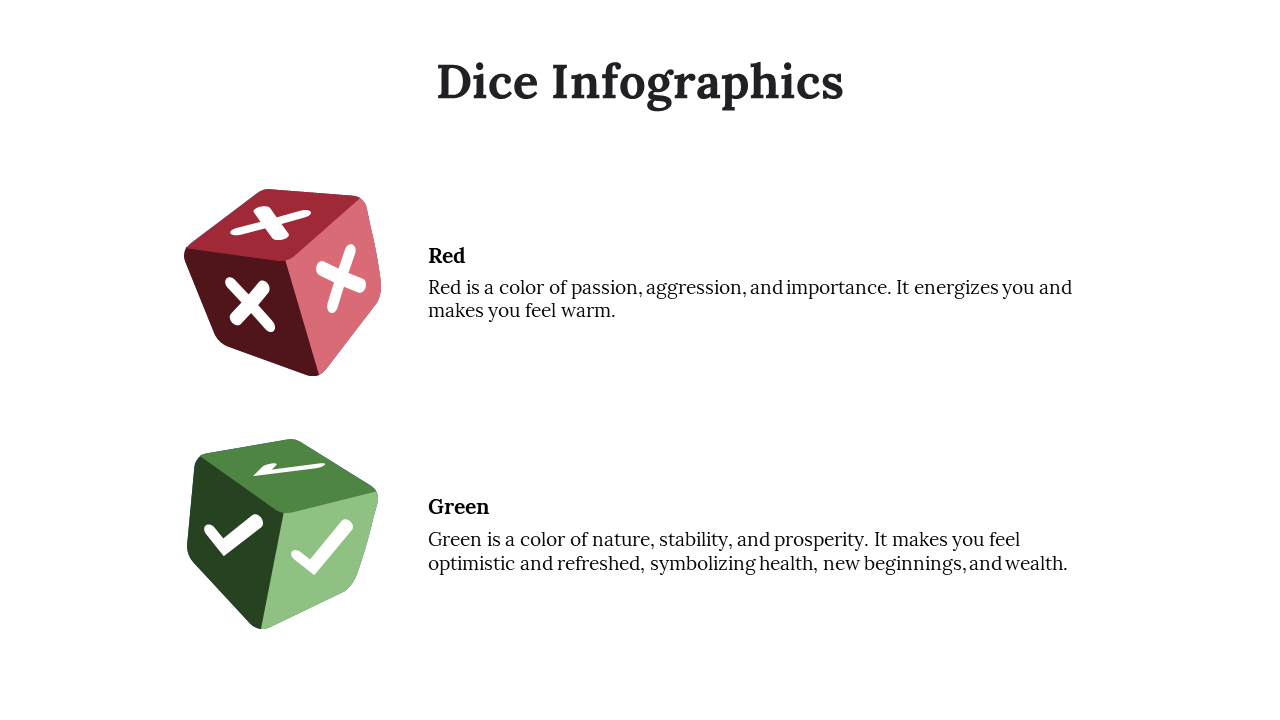 Dice Infographics

Red
Red is a color of passion, aggression, and importance. It energizes you and makes you feel warm.

Green
Green is a color of nature, stability, and prosperity. It makes you feel optimistic and refreshed, symbolizing health, new beginnings, and wealth.