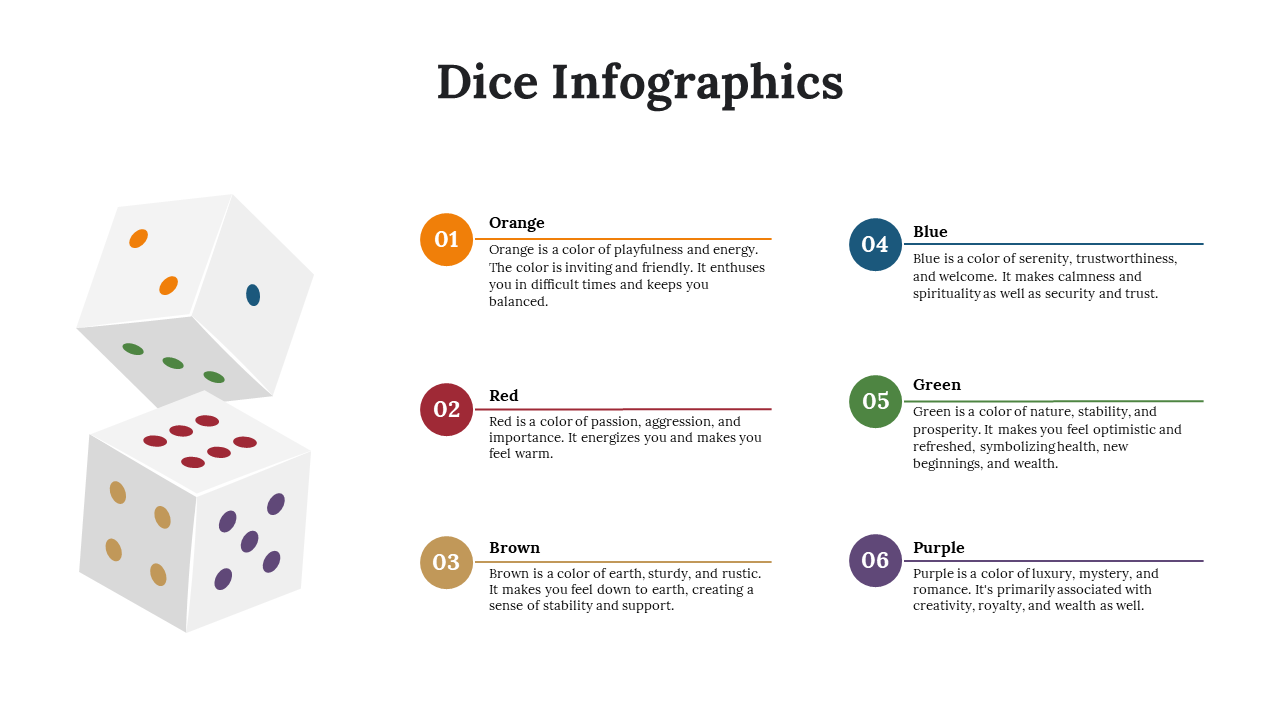 Dice Infographics

01
Orange
Orange is a color of playfulness and energy. The color is inviting and friendly. It enthuses you in difficult times and keeps you balanced.

02
Red
Red is a color of passion, aggression, and importance. It energizes you and makes you feel warm.

03
Brown
Brown is a color of earth, sturdy, and rustic. It makes you feel down to earth, creating a sense of stability and support.

04
Blue
Blue is a color of serenity, trustworthiness, and welcome. It makes calmness and spirituality as well as security and trust.

05
Green
Green is a color of nature, stability, and prosperity. It makes you feel optimistic and refreshed, symbolizing health, new beginnings, and wealth.

06
Purple
Purple is a color of luxury, mystery, and romance. It's primarily associated with creativity, royalty, and wealth as well.