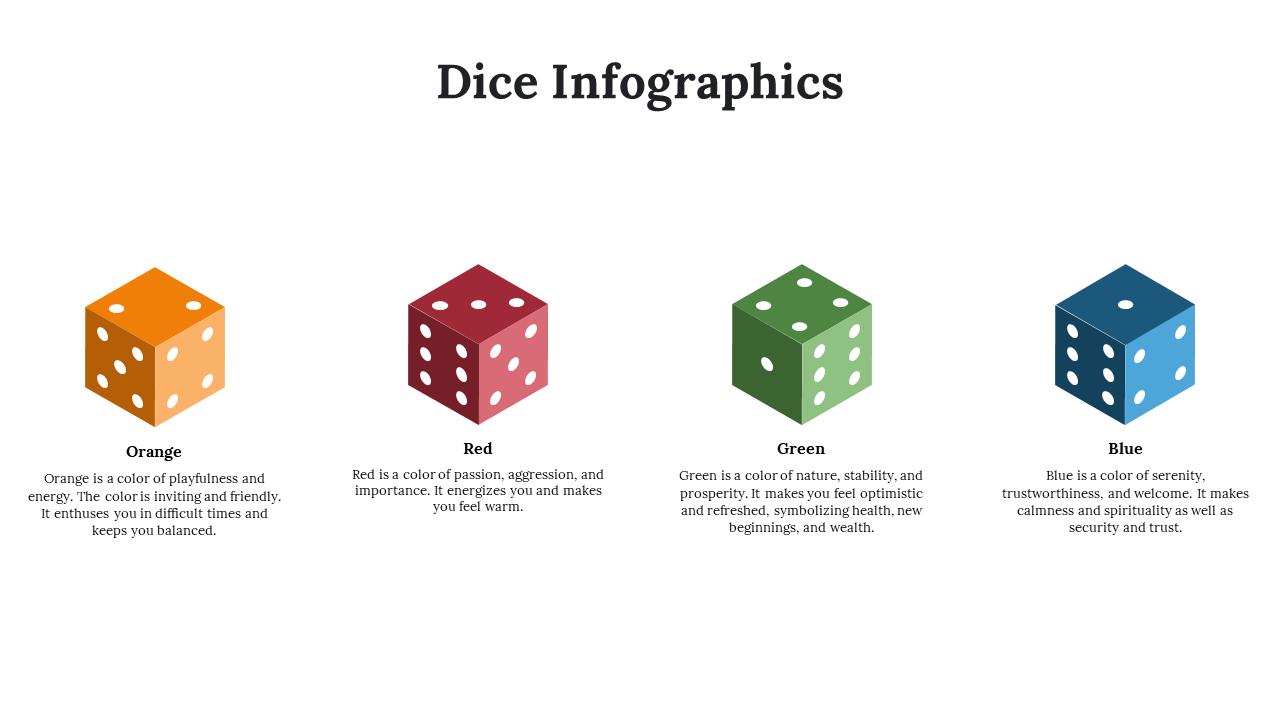 Dice Infographics

Orange

Orange is a color of playfulness and energy. The color is inviting and friendly. It enthuses you in difficult times and keeps you balanced.

Red

Red is a color of passion, aggression, and importance. It energizes you and makes you feel warm.

Green

Green is a color of nature, stability, and prosperity. It makes you feel optimistic and refreshed, symbolizing health, new beginnings, and wealth.

Blue

Blue is a color of serenity, trustworthiness, and welcome. It makes calmness and spirituality as well as security and trust.