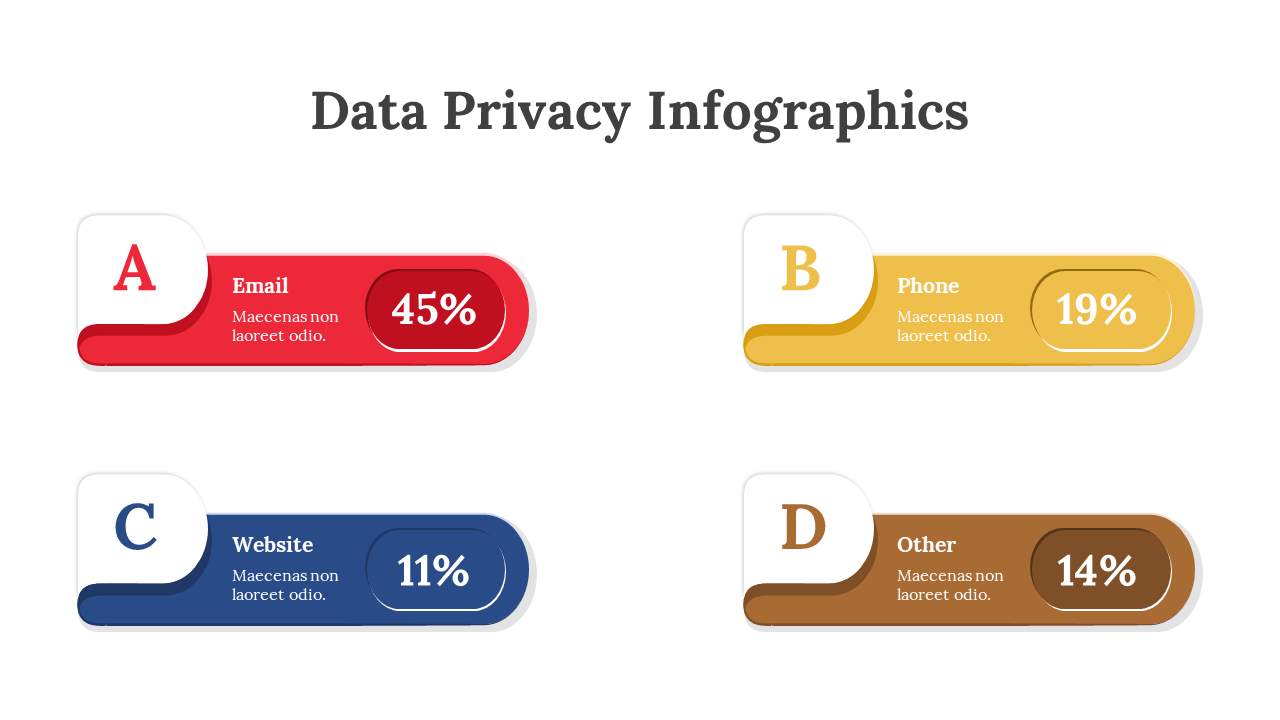 Data Privacy Infographics

A
Email
Maecenas non laoreet odio.
45%

B
Phone
Maecenas non laoreet odio.
19%

C
Website
Maecenas non laoreet odio.
11%

D
Other
Maecenas non laoreet odio.
14%