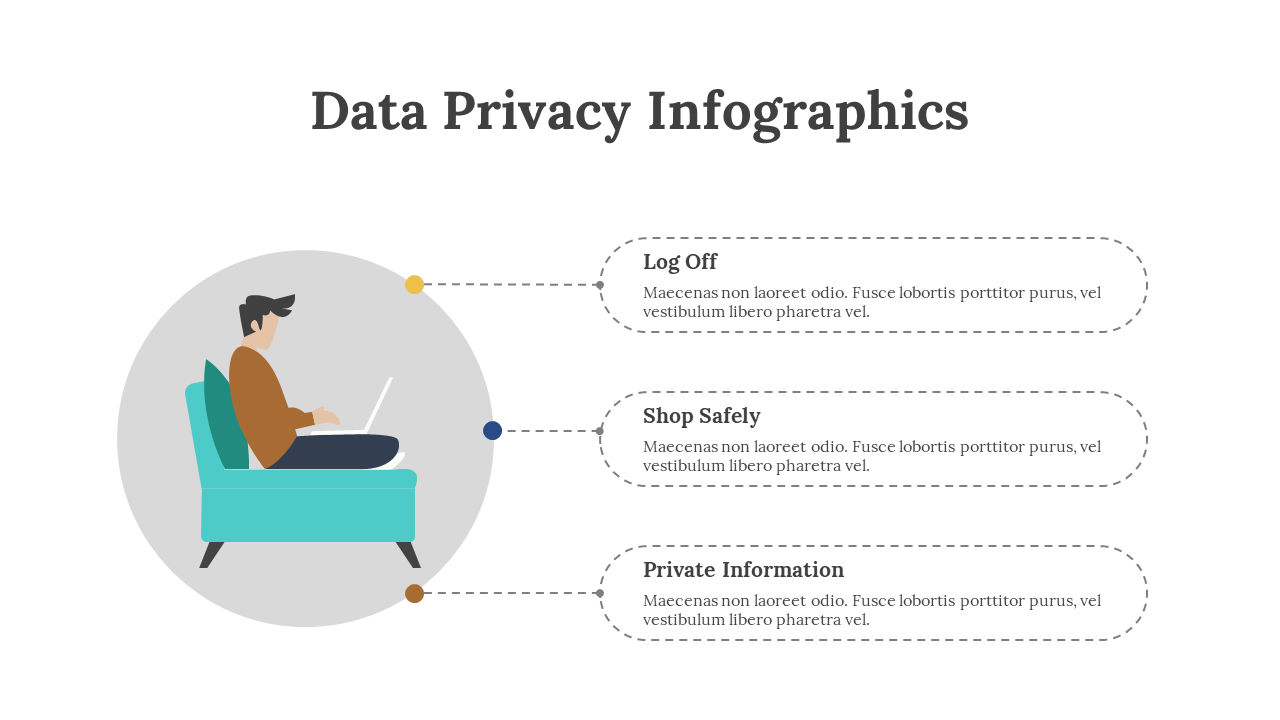 Data Privacy Infographics

Log Off
Maecenas non laoreet odio. Fusce lobortis porttitor purus, vel vestibulum libero pharetra vel.

Shop Safely
Maecenas non laoreet odio. Fusce lobortis porttitor purus, vel vestibulum libero pharetra vel.

Private Information
Maecenas non laoreet odio. Fusce lobortis porttitor purus, vel vestibulum libero pharetra vel.