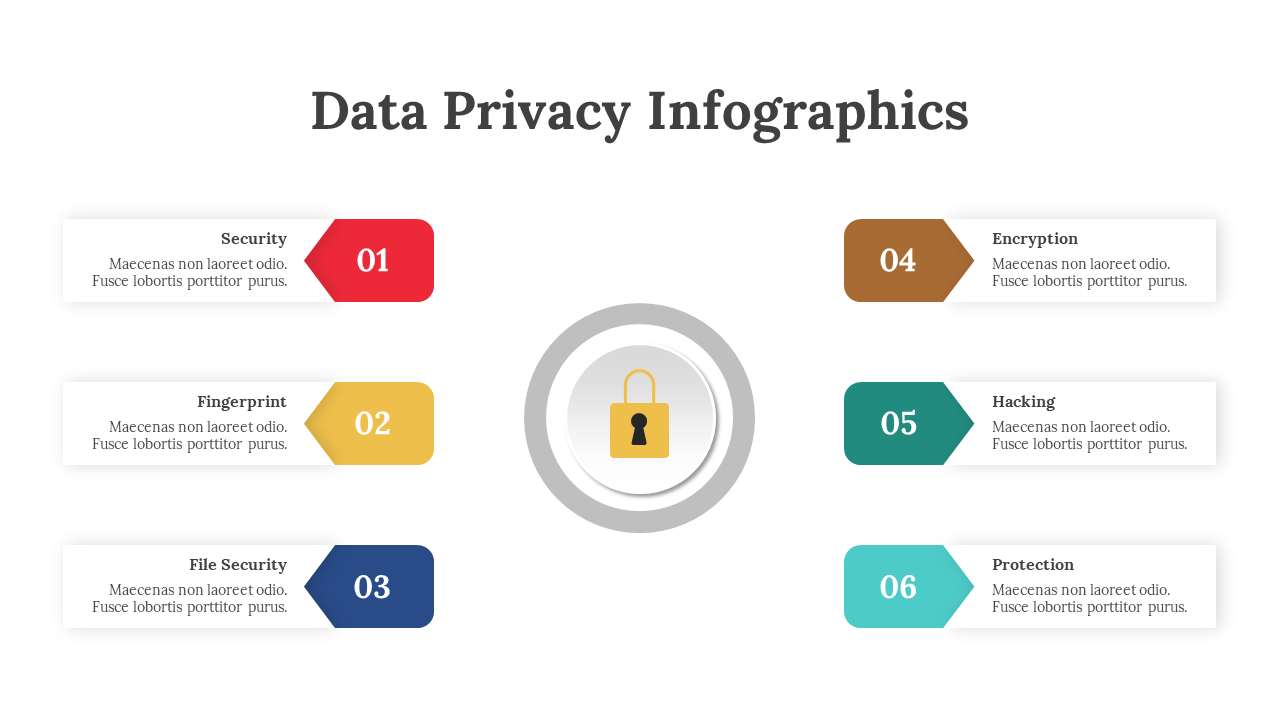 Data Privacy Infographics

Security
Maecenas non laoreet odio. Fusce lobortis porttitor purus.
01

Fingerprint
Maecenas non laoreet odio. Fusce lobortis porttitor purus.
02

File Security
Maecenas non laoreet odio. Fusce lobortis porttitor purus.
03

04
Encryption
Maecenas non laoreet odio. Fusce lobortis porttitor purus.

05
Hacking
Maecenas non laoreet odio. Fusce lobortis porttitor purus.

06
Protection
Maecenas non laoreet odio. Fusce lobortis porttitor purus.