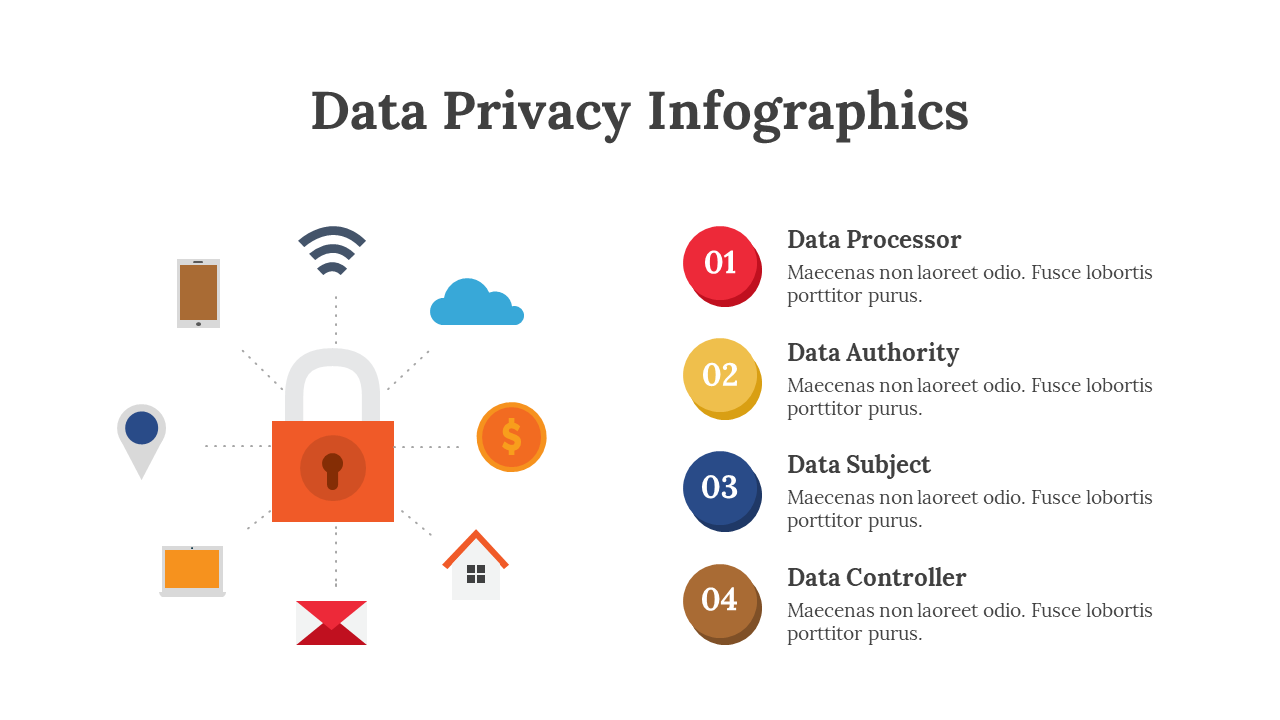 Data Privacy Infographics

$

01

Data Processor

Maecenas non laoreet odio. Fusce lobortis porttitor purus.

02

Data Authority

Maecenas non laoreet odio. Fusce lobortis porttitor purus.

03

Data Subject

Maecenas non laoreet odio. Fusce lobortis porttitor purus.

04

Data Controller

Maecenas non laoreet odio. Fusce lobortis porttitor purus.